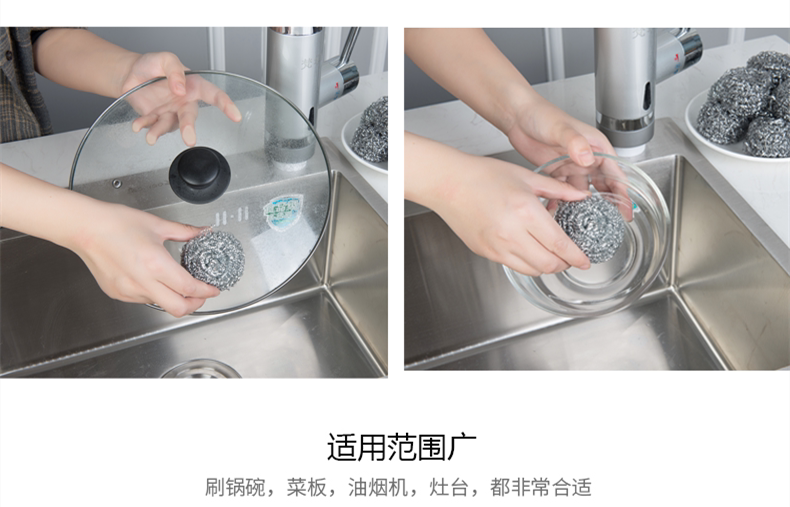 适用范围广

刷锅碗，菜板，油烟机，灶台，都非常合适