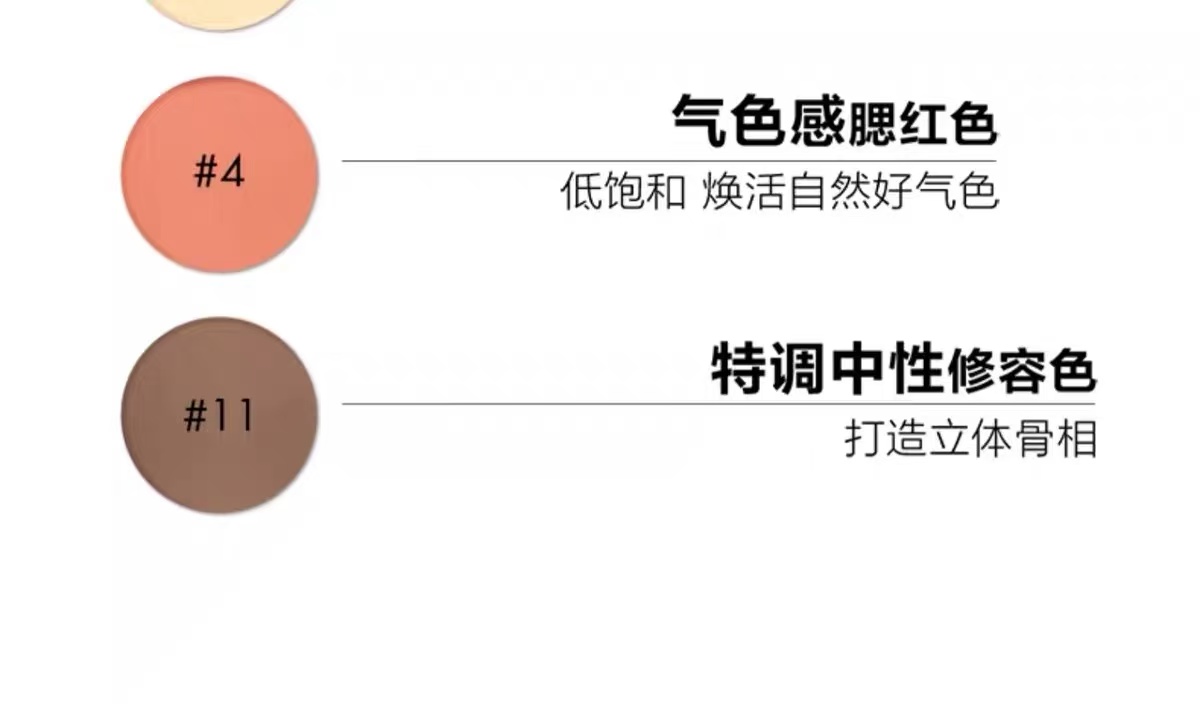 #4

气色感腮红色

低饱和 焕活自然好气色

#11

特调中性修容色

打造立体骨相