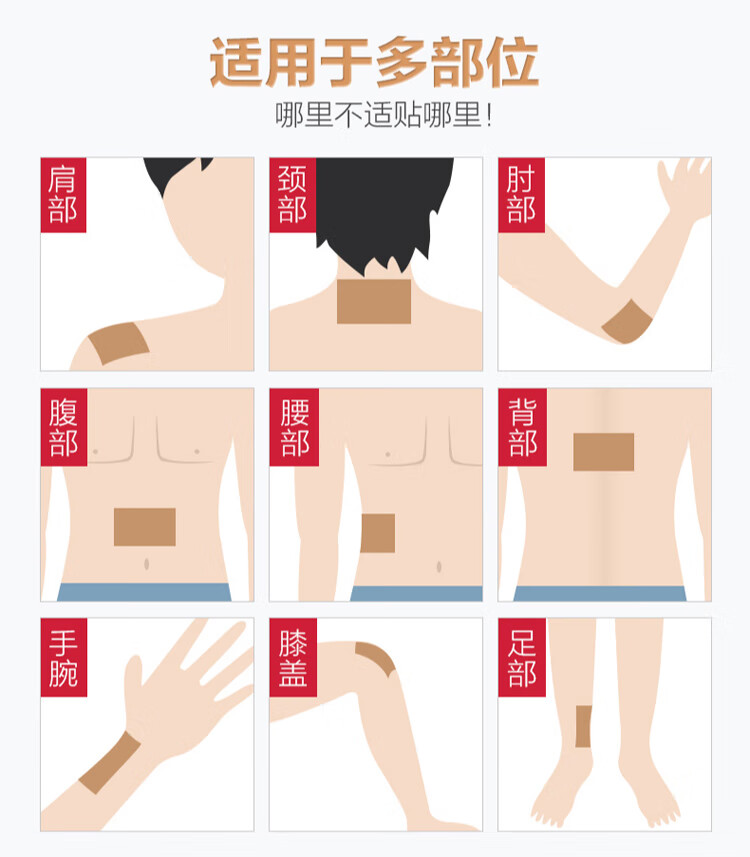 适用于多部位

哪里不适贴哪里！

肩部

颈部

肘部

腹部

腰部

背部

手腕

膝盖

足部