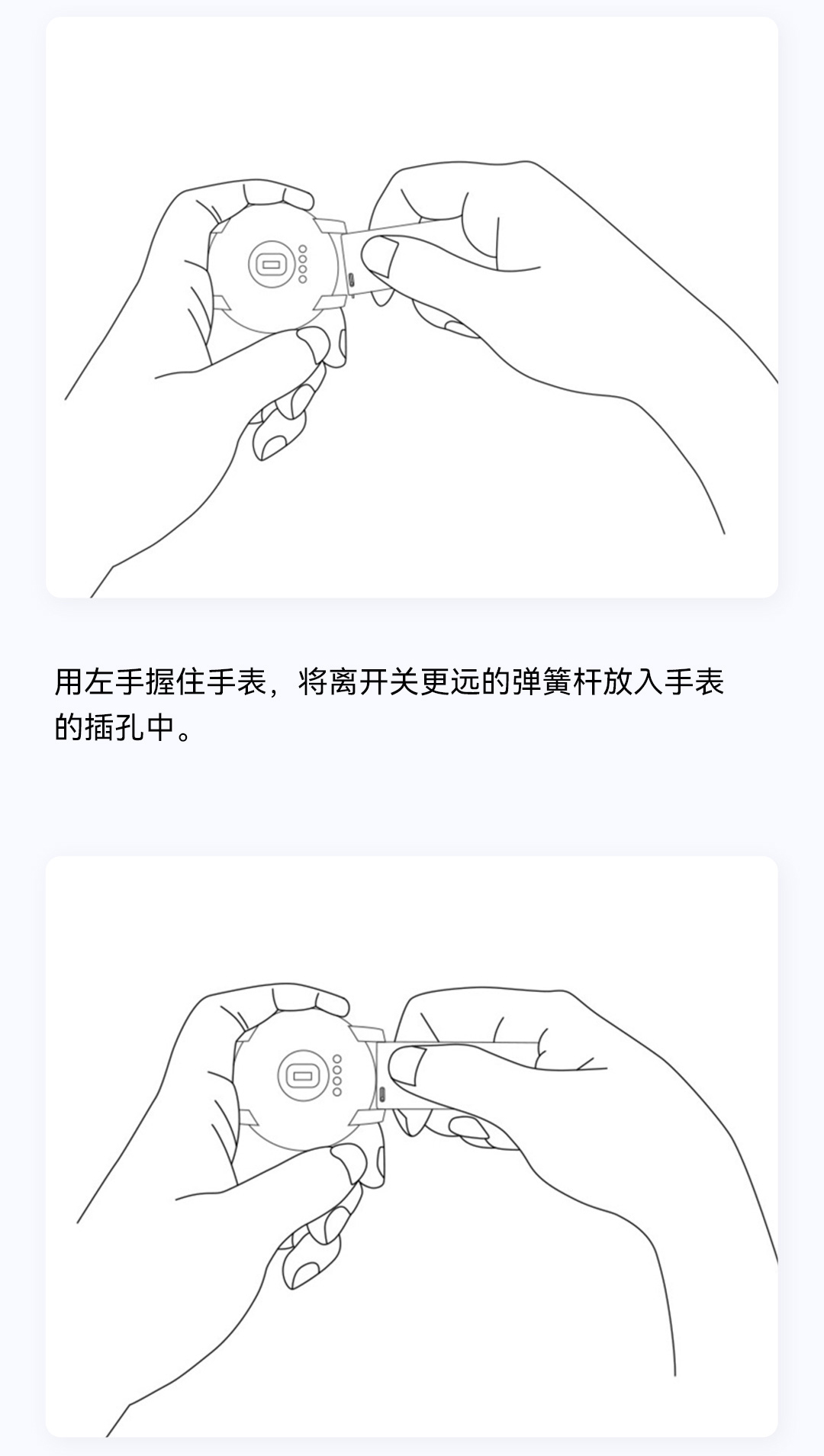 用左手握住手表，将离开关更远的弹簧杆放入手表的插孔中。