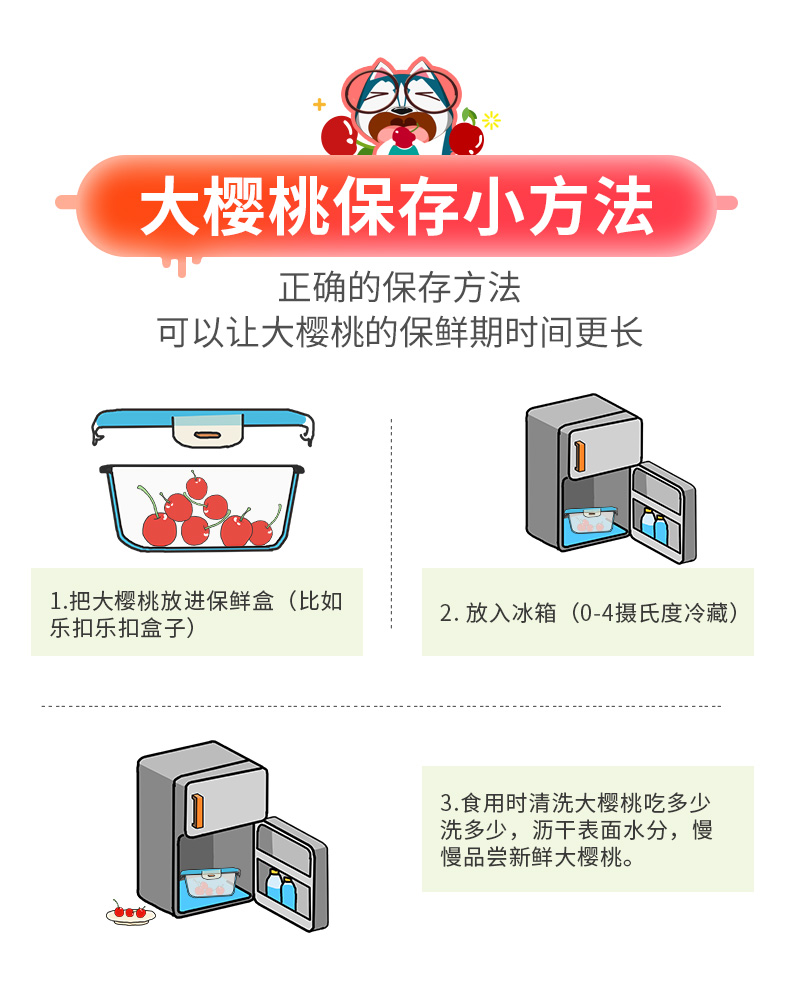 大樱桃保存小方法

正确的保存方法
可以让大樱桃的保鲜期时间更长

1.把大樱桃放进保鲜盒（比如乐扣乐扣盒子）

2. 放入冰箱（0-4摄氏度冷藏）

3.食用时清洗大樱桃吃多少洗多少，沥干表面水分，慢慢品尝新鲜大樱桃。