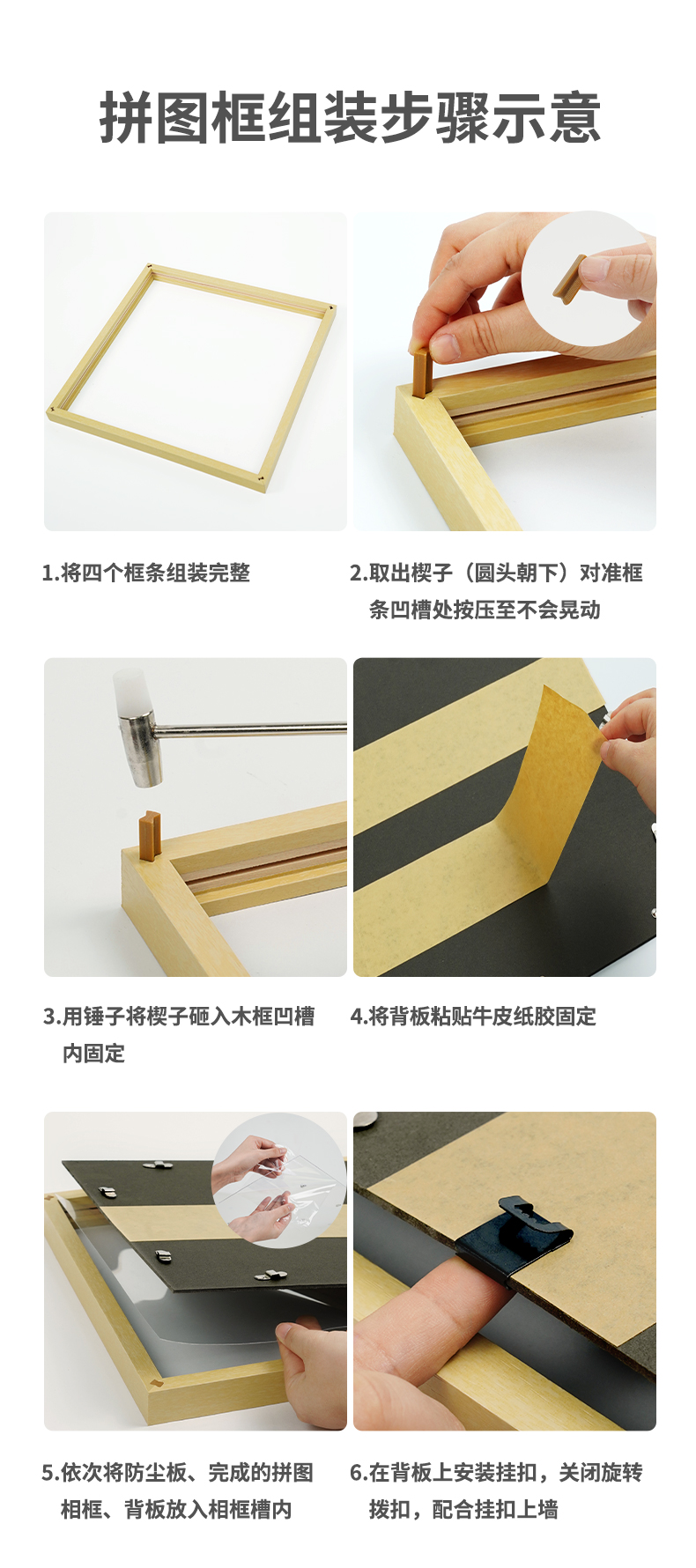 拼图框组装步骤示意

1.将四个框条组装完整

2.取出楔子（圆头朝下）对准框条凹槽处按压至不会晃动

3.用锤子将楔子砸入木框凹槽内固定

4.将背板粘贴牛皮纸胶固定

5.依次将防尘板、完成的拼图相框、背板放入相框槽内

6.在背板上安装挂扣，关闭旋转拨扣，配合挂扣上墙