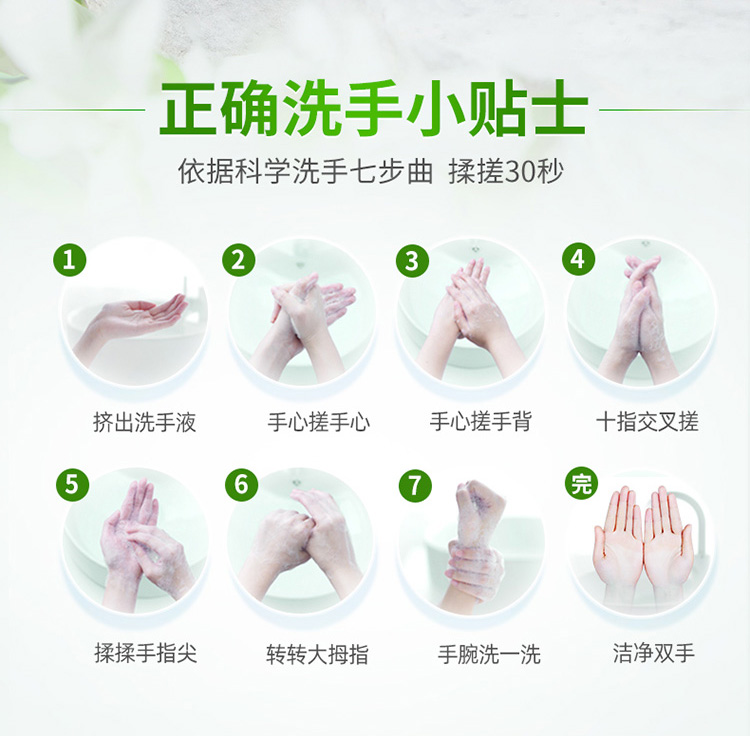 正确洗手小贴士

依据科学洗手七步曲 揉搓30秒

1 挤出洗手液

2 手心搓手心

3 手心搓手背

4 十指交叉搓

5 揉揉手指尖

6 转转大拇指

7 手腕洗一洗

完 洁净双手