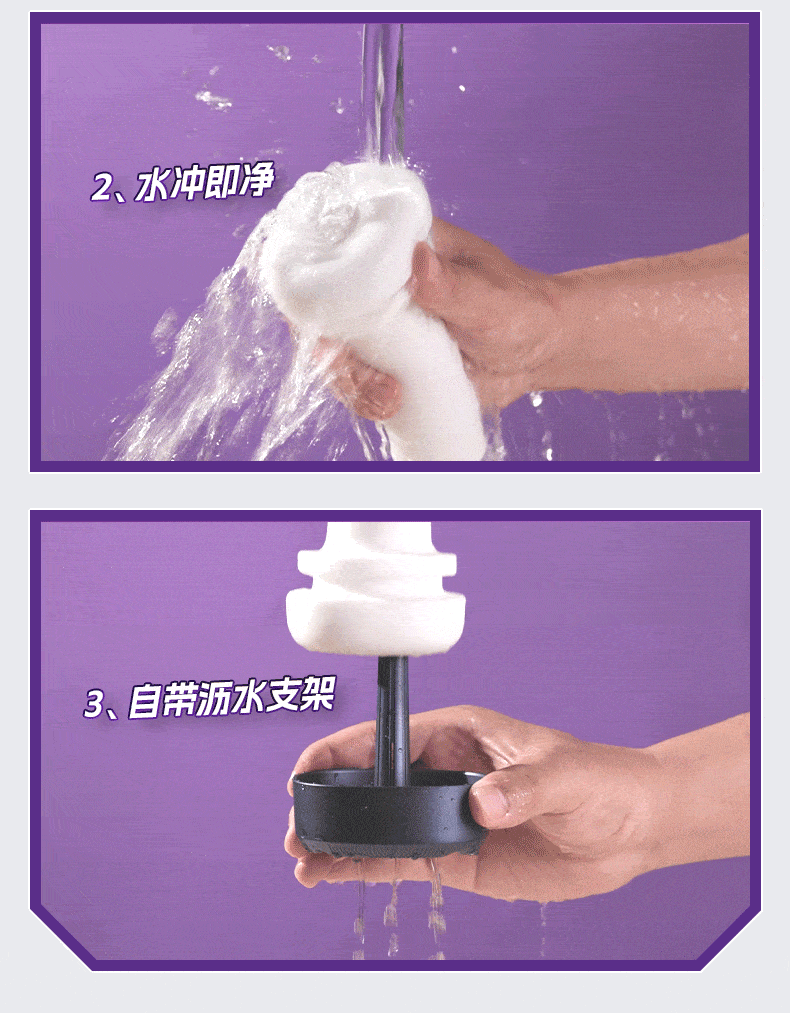 2、水冲即净

3、自带沥水支架