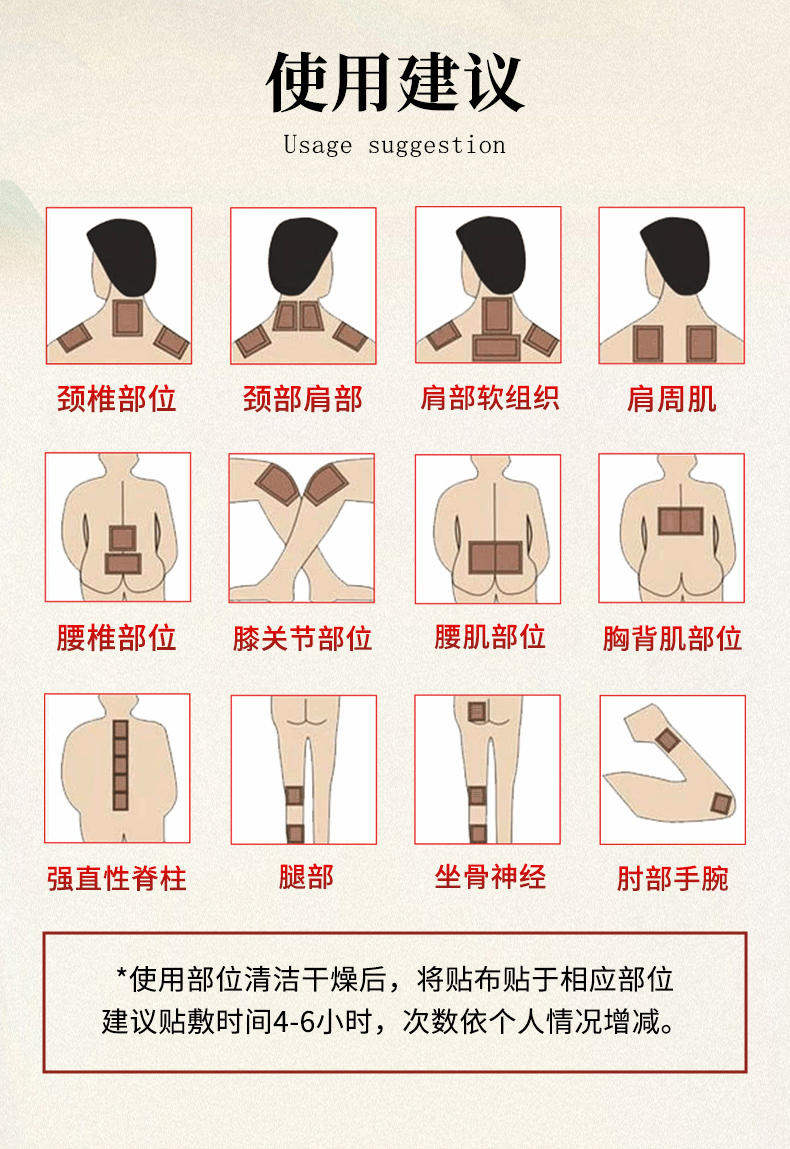 使用建议

Usage suggestion

颈椎部位

颈部肩部

肩部软组织

肩周肌

腰椎部位

膝关节部位

腰肌部位

胸背肌部位

强直性脊柱

腿部

坐骨神经

肘部手腕

*使用部位清洁干燥后，将贴布贴于相应部位
建议贴敷时间4-6小时，次数依个人情况增减。