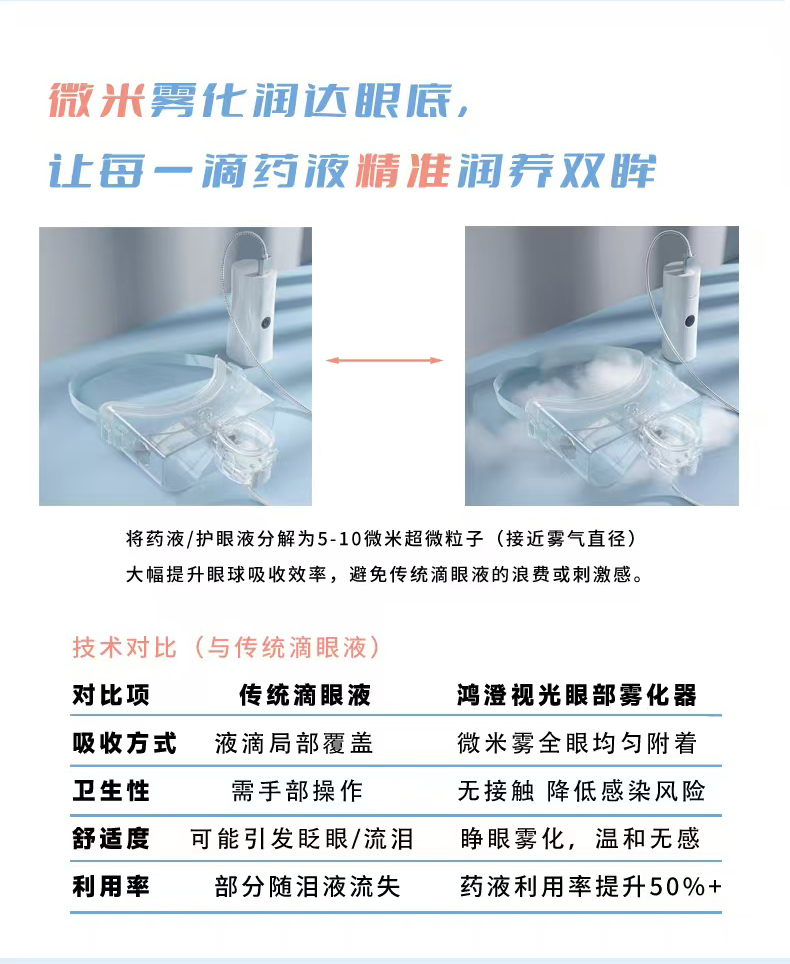 微米雾化润达眼底，
让每一滴药液精准润养双眸

将药液/护眼液分解为5-10微米超微粒子（接近雾气直径）
大幅提升眼球吸收效率，避免传统滴眼液的浪费或刺激感。

技术对比（与传统滴眼液）

| 对比项 | 传统滴眼液 | 鸿澄视光眼部雾化器 |
|---|---|---|
| 吸收方式 | 液滴局部覆盖 | 微米雾全眼均匀附着 |
| 卫生性 | 需手部操作 | 无接触 降低感染风险 |
| 舒适度 | 可能引发眨眼/流泪 | 睁眼雾化，温和无感 |
| 利用率 | 部分随泪液流失 | 药液利用率提升50%+ |