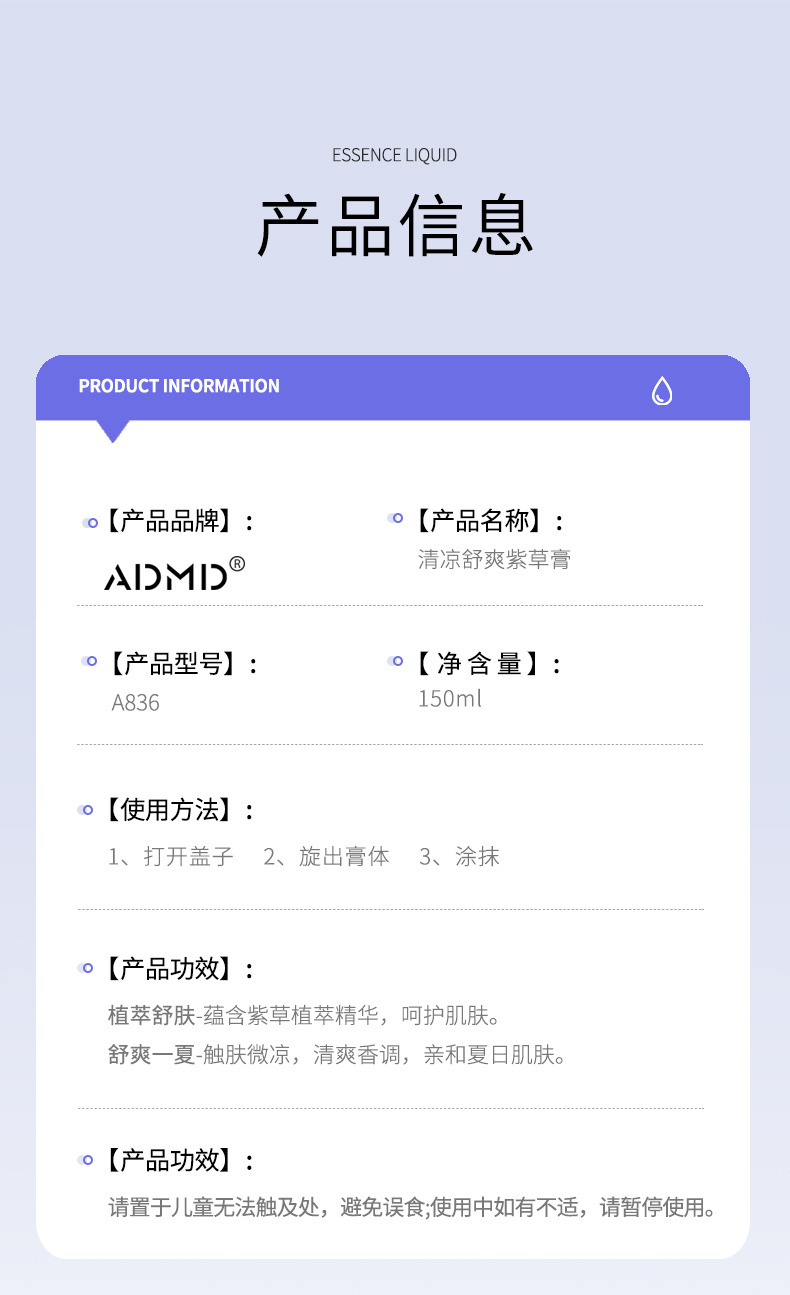 ESSENCE LIQUID

产品信息

PRODUCT INFORMATION

【产品品牌】：
ADMD®

【产品名称】：
清凉舒爽紫草膏

【产品型号】：
A836

【净含量】：
150ml

【使用方法】：
1、打开盖子 2、旋出膏体 3、涂抹

【产品功效】：
植萃舒肤-蕴含紫草植萃精华，呵护肌肤。
舒爽一夏-触肤微凉，清爽香调，亲和夏日肌肤。

【产品功效】：
请置于儿童无法触及处，避免误食;使用中如有不适，请暂停使用。