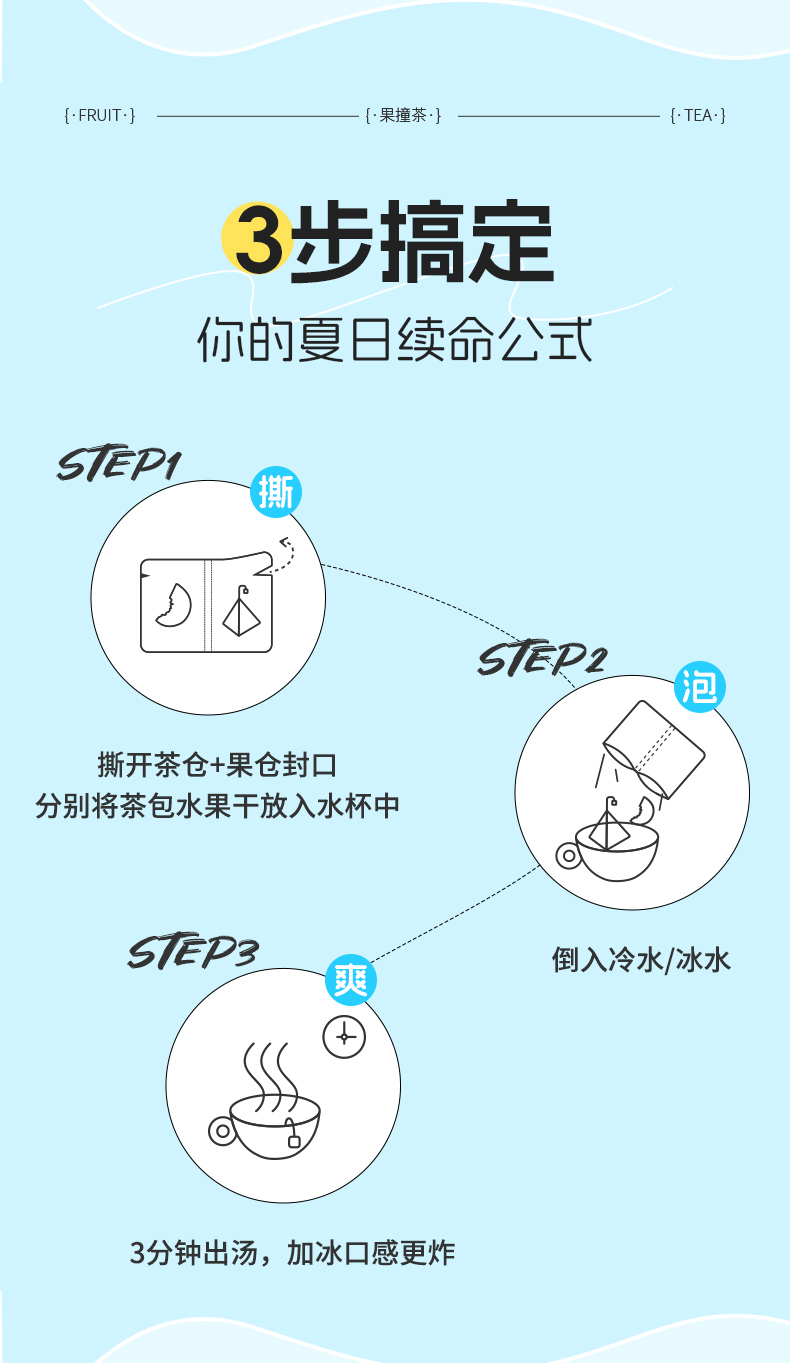 {·FRUIT·} {·果撞茶·} {·TEA·}

3步搞定
你的夏日续命公式

STEP1
撕
撕开茶仓+果仓封口
分别将茶包水果干放入水杯中

STEP2
泡
倒入冷水/冰水

STEP3
爽
3分钟出汤，加冰口感更炸