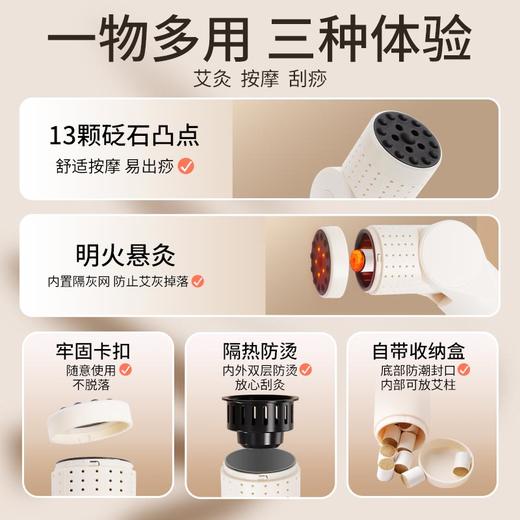 一物多用 三种体验

艾灸 按摩 刮痧

13颗砭石凸点

舒适按摩 易出痧

明火悬灸

内置隔灰网 防止艾灰掉落

牢固卡扣

随意使用
不脱落

隔热防烫

内外双层防烫
放心刮灸

自带收纳盒

底部防潮封口
内部可放艾柱