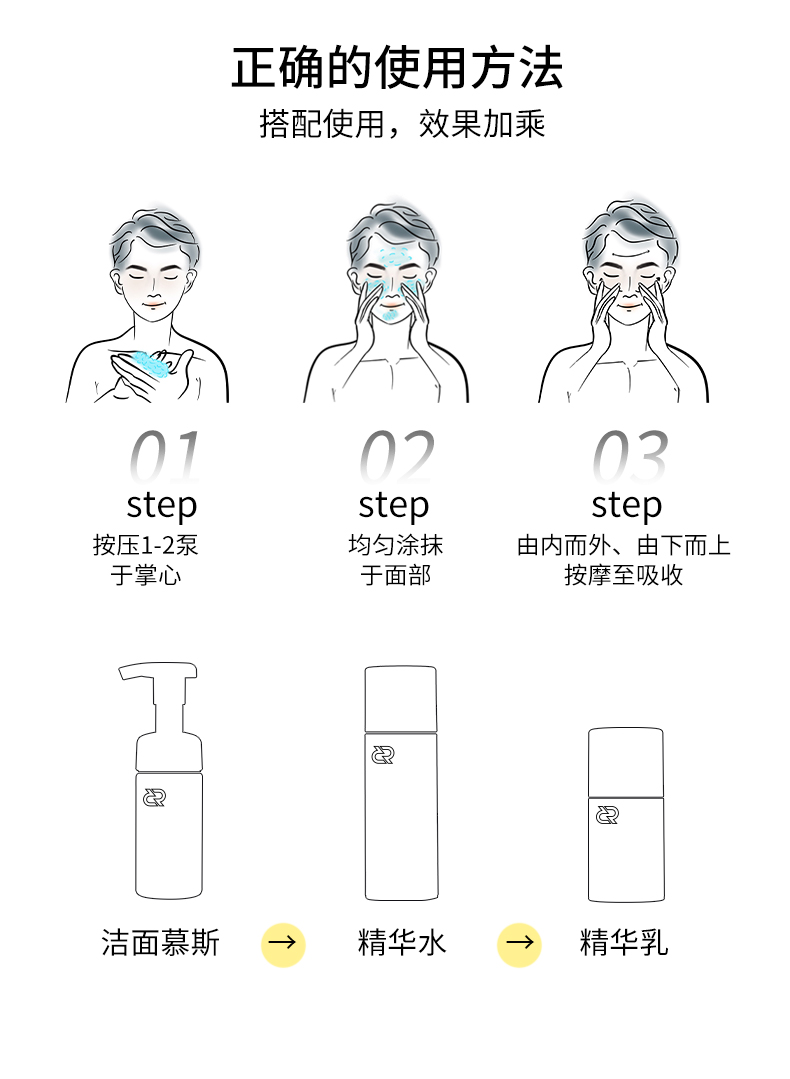 正确的使用方法

搭配使用，效果加乘

01
step
按压1-2泵
于掌心

02
step
均匀涂抹
于面部

03
step
由内而外、由下而上
按摩至吸收

洁面慕斯 → 精华水 → 精华乳