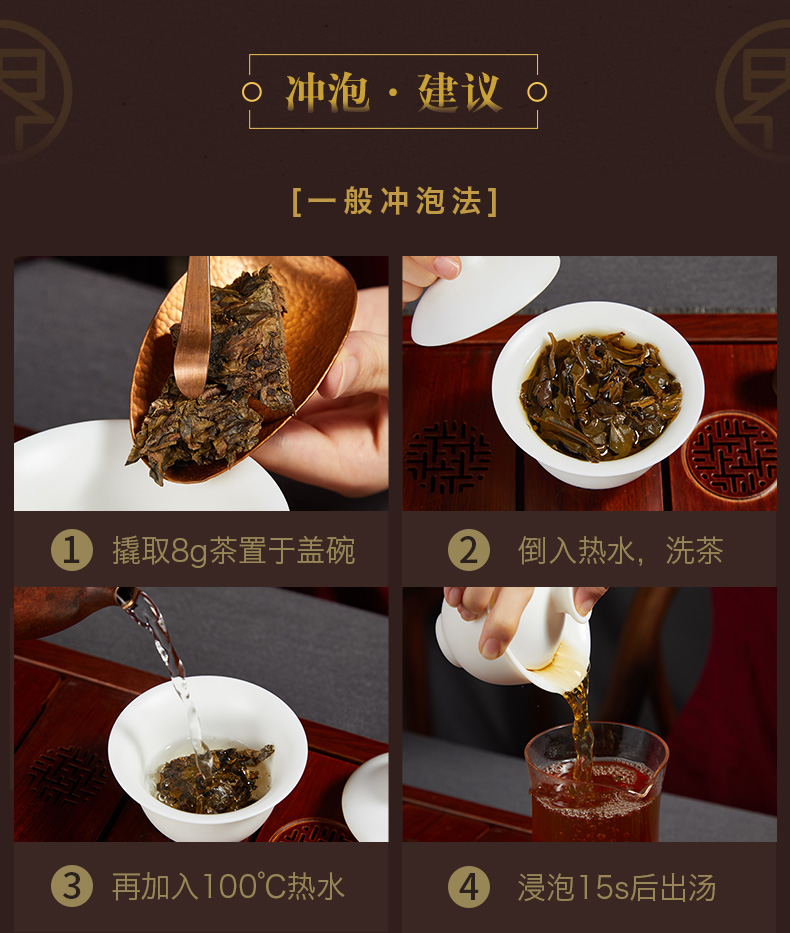 冲泡 · 建议

[一般冲泡法]

1 撬取8g茶置于盖碗

2 倒入热水，洗茶

3 再加入100℃热水

4 浸泡15s后出汤