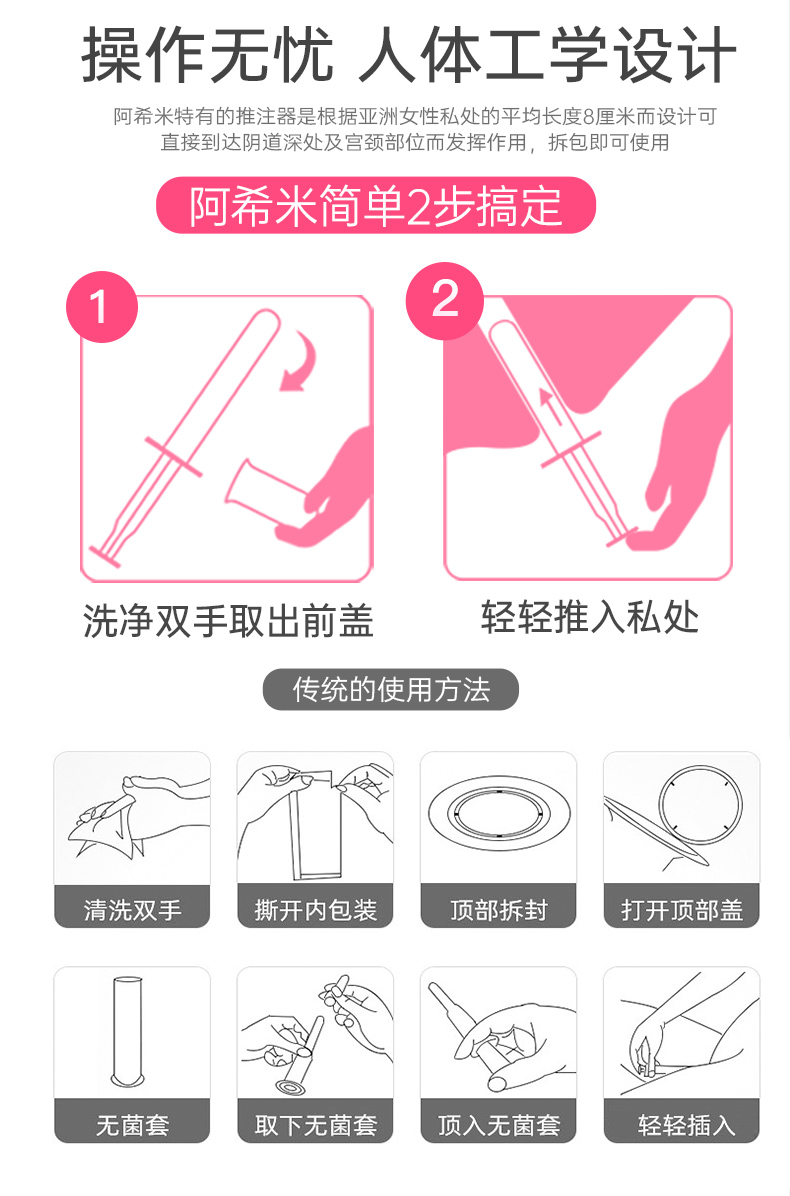 操作无忧 人体工学设计

阿希米特有的推注器是根据亚洲女性私处的平均长度8厘米而设计可直接到达阴道深处及宫颈部位而发挥作用，拆包即可使用

阿希米简单2步搞定

1

洗净双手取出前盖

2

轻轻推入私处

传统的使用方法

清洗双手

撕开内包装

顶部拆封

打开顶部盖

无菌套

取下无菌套

顶入无菌套

轻轻插入