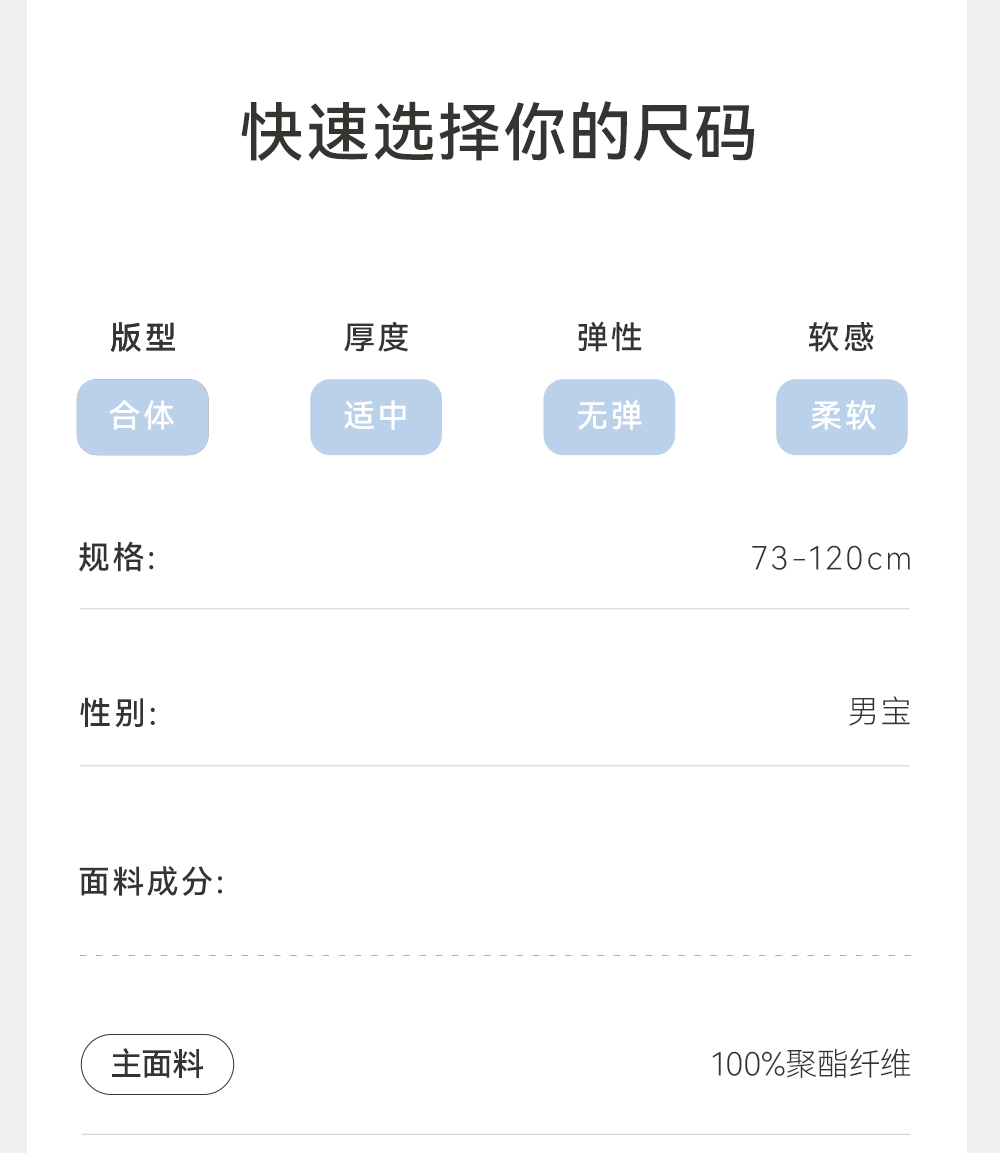 快速选择你的尺码

版型
合体

厚度
适中

弹性
无弹

软感
柔软

规格: 73-120cm

性别: 男宝

面料成分:

主面料 100%聚酯纤维