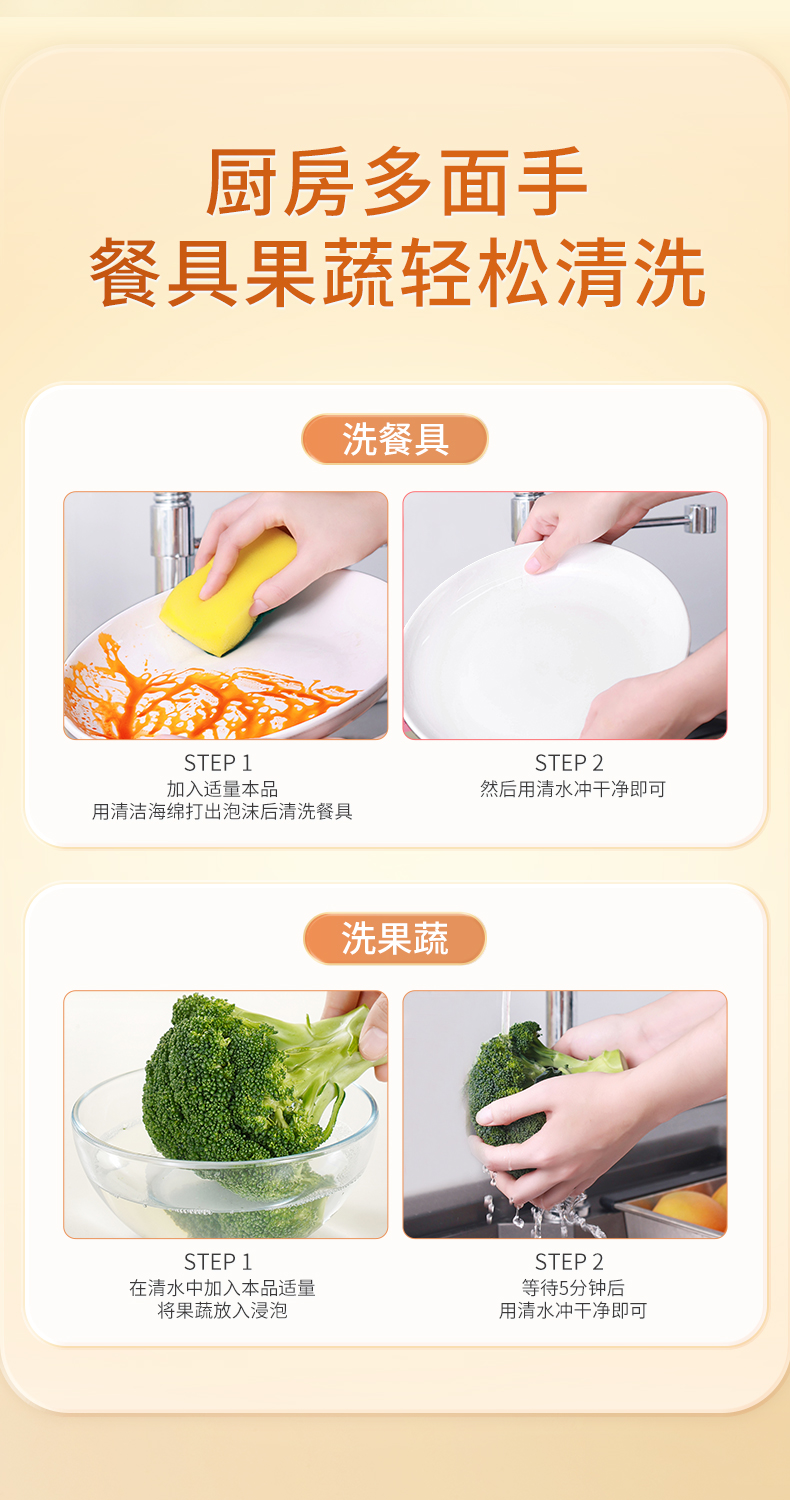 厨房多面手
餐具果蔬轻松清洗

洗餐具

STEP 1
加入适量本品
用清洁海绵打出泡沫后清洗餐具

STEP 2
然后用清水冲干净即可

洗果蔬

STEP 1
在清水中加入本品适量
将果蔬放入浸泡

STEP 2
等待5分钟后
用清水冲干净即可