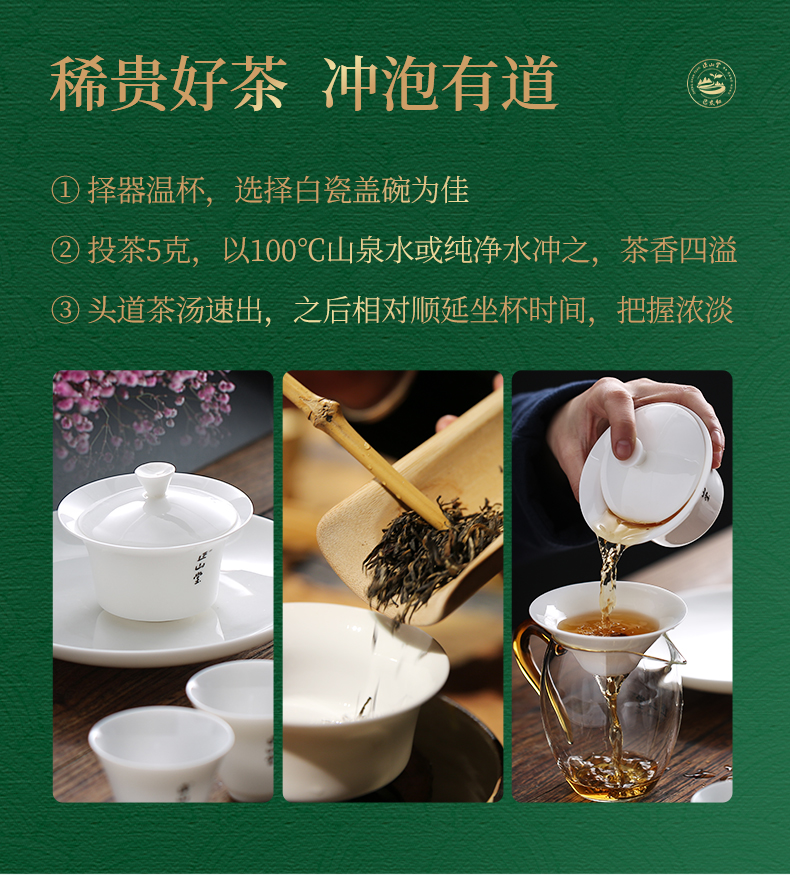 稀贵好茶 冲泡有道

正山堂

① 择器温杯，选择白瓷盖碗为佳

② 投茶5克，以100℃山泉水或纯净水冲之，茶香四溢

③ 头道茶汤速出，之后相对顺延坐杯时间，把握浓淡

正山堂