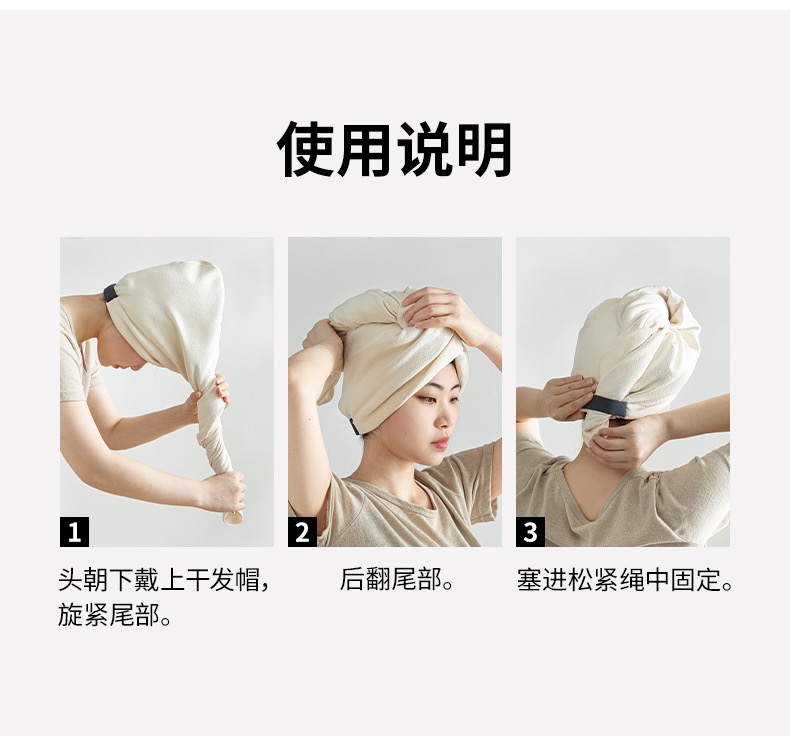 使用说明

1
头朝下戴上干发帽，旋紧尾部。

2
后翻尾部。

3
塞进松紧绳中固定。