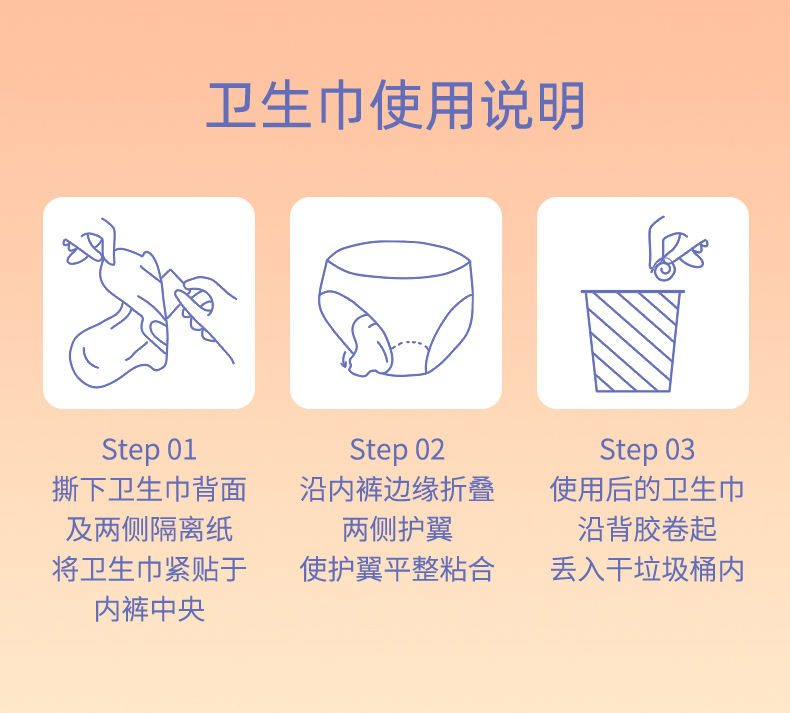 卫生巾使用说明

Step 01
撕下卫生巾背面
及两侧隔离纸
将卫生巾紧贴于
内裤中央

Step 02
沿内裤边缘折叠
两侧护翼
使护翼平整粘合

Step 03
使用后的卫生巾
沿背胶卷起
丢入干垃圾桶内