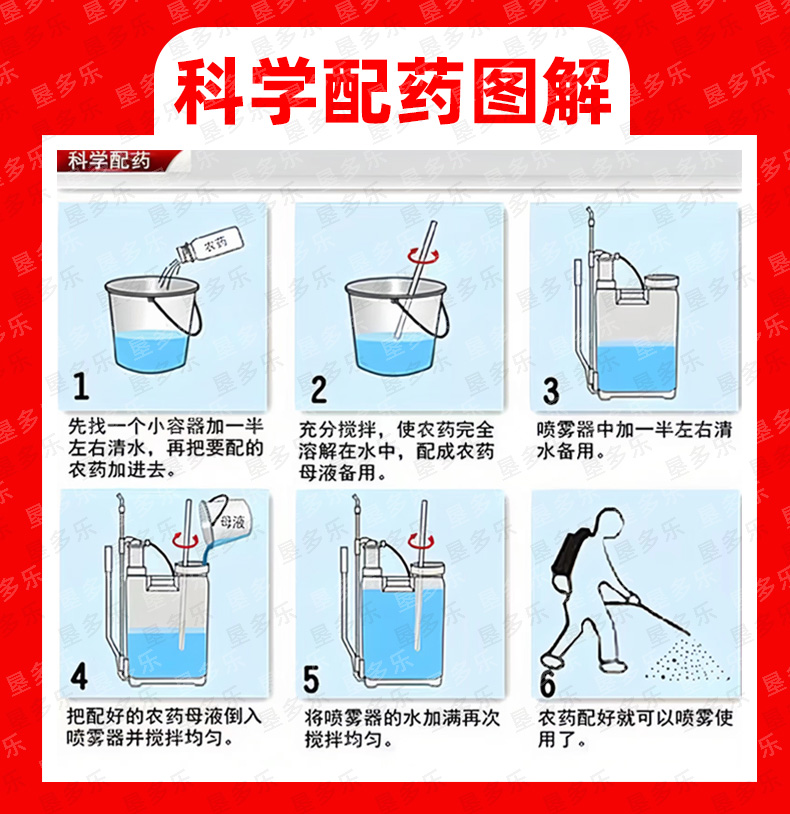 科学配药图解

科学配药

农药

1
先找一个小容器加一半左右清水，再把要配的农药加进去。

2
充分搅拌，使农药完全溶解在水中，配成农药母液备用。

3
喷雾器中加一半左右清水备用。

母液

4
把配好的农药母液倒入喷雾器并搅拌均匀。

5
将喷雾器的水加满再次搅拌均匀。

6
农药配好就可以喷雾使用了。

垦多乐