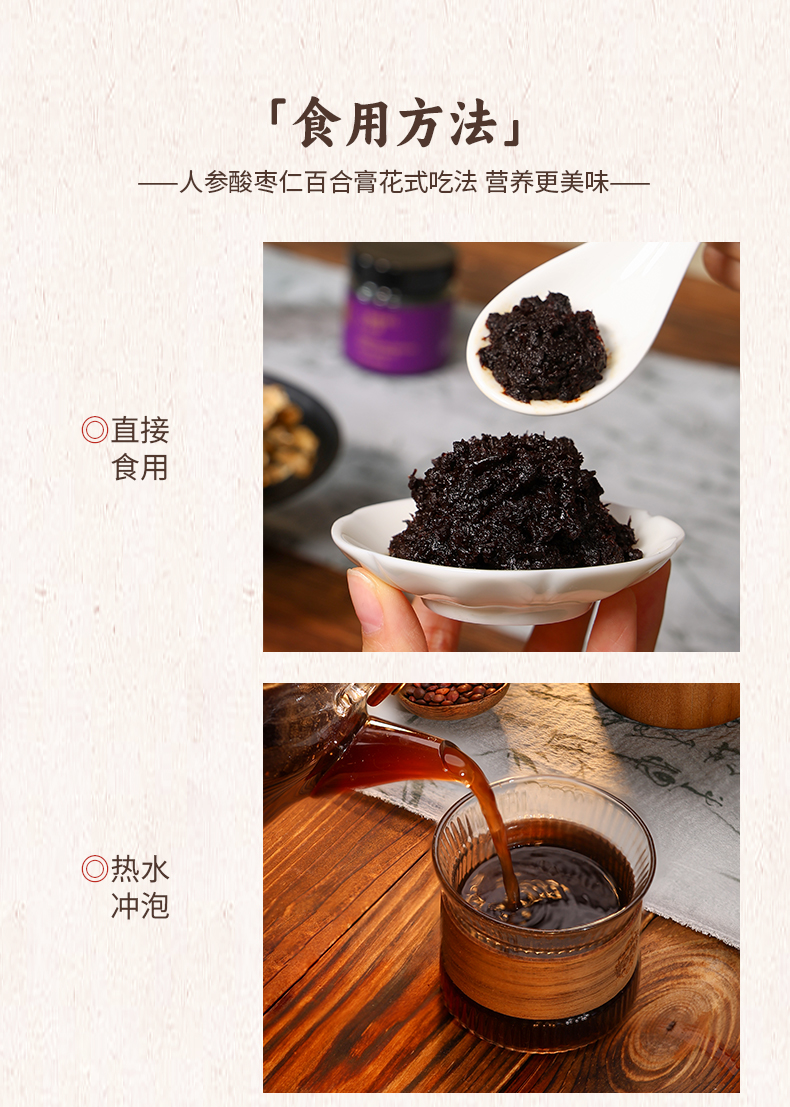 「食用方法」

——人参酸枣仁百合膏花式吃法 营养更美味——

◎直接食用

◎热水冲泡