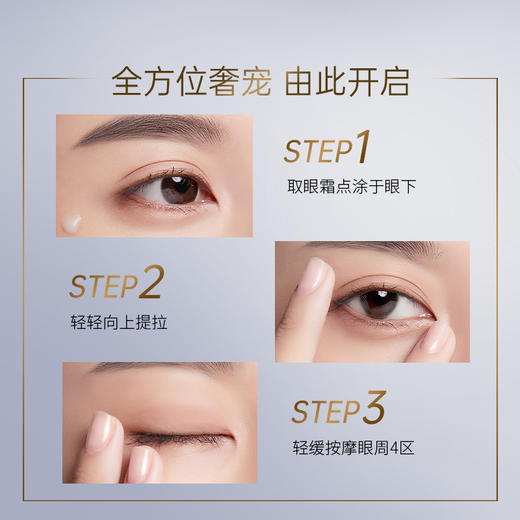 全方位奢宠 由此开启

STEP1
取眼霜点涂于眼下

STEP2
轻轻向上提拉

STEP3
轻缓按摩眼周4区