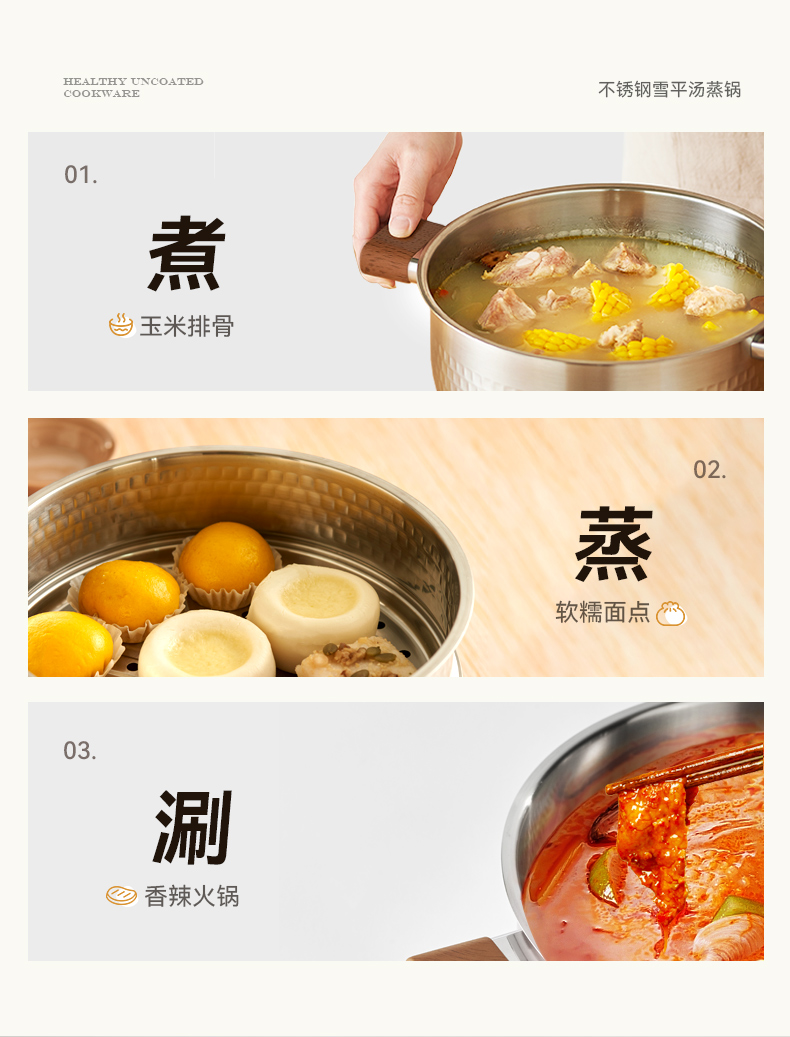 HEALTHY UNCOATED COOKWARE

不锈钢雪平汤蒸锅

01.

煮

玉米排骨

02.

蒸

软糯面点

03.

涮

香辣火锅