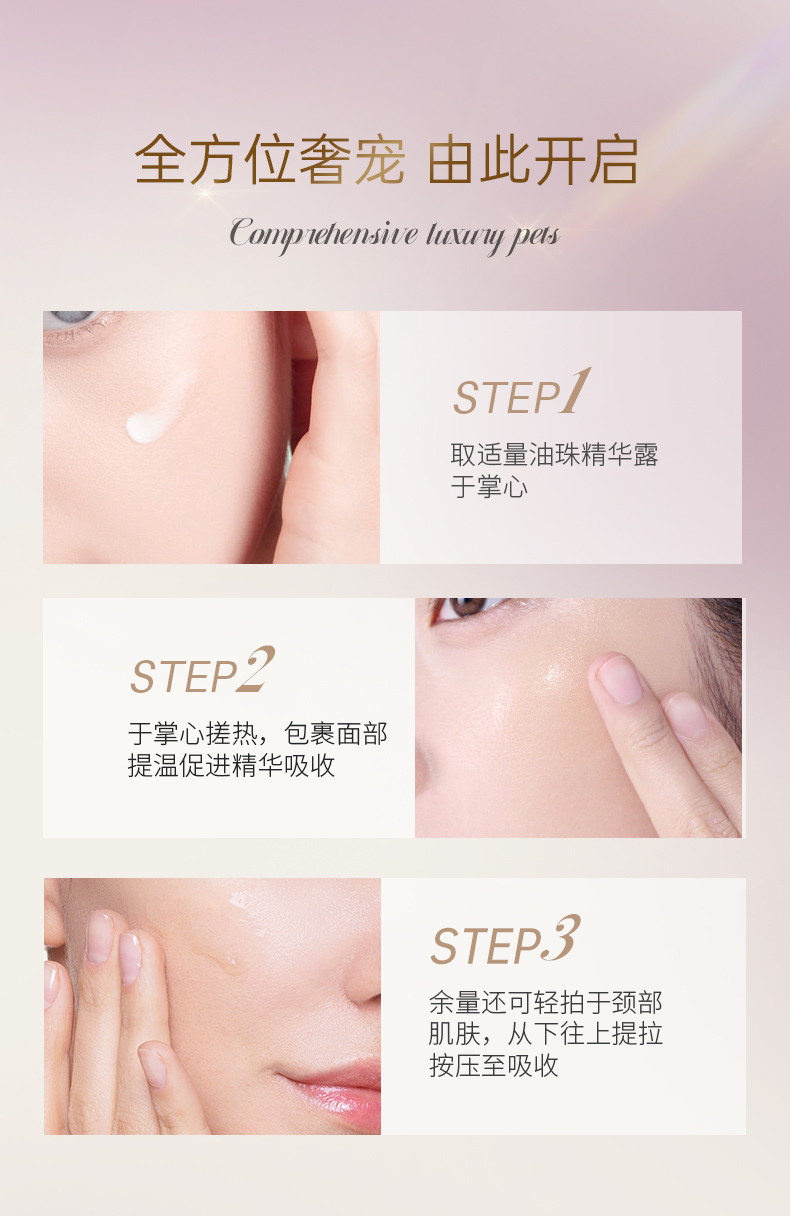 全方位奢宠 由此开启

Comprehensive luxury pets

STEP1

取适量油珠精华露于掌心

STEP2

于掌心搓热，包裹面部提温促进精华吸收

STEP3

余量还可轻拍于颈部肌肤，从下往上提拉按压至吸收