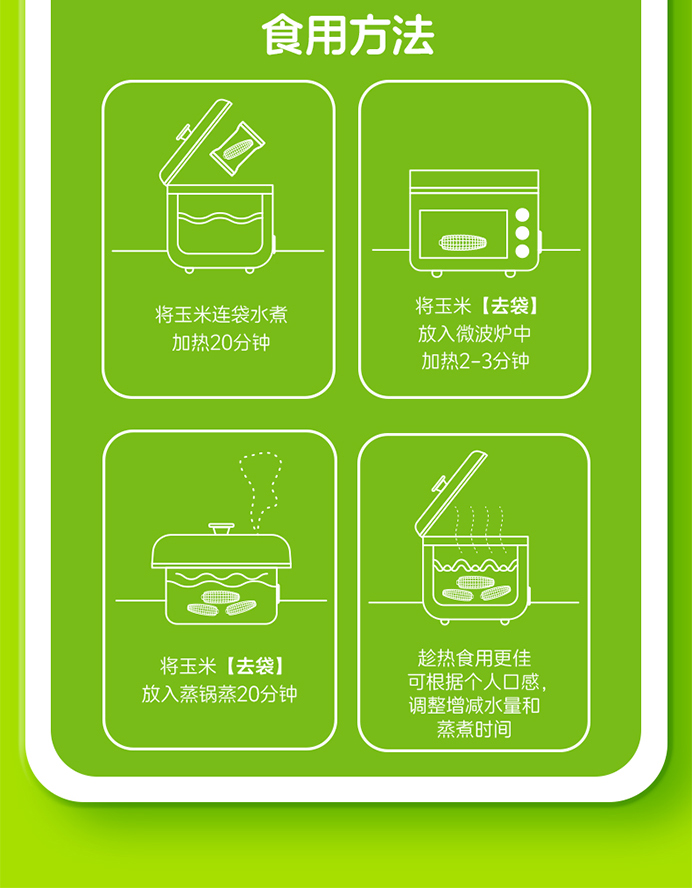 食用方法

将玉米连袋水煮
加热20分钟

将玉米【去袋】
放入微波炉中
加热2-3分钟

将玉米【去袋】
放入蒸锅蒸20分钟

趁热食用更佳
可根据个人口感，
调整增减水量和
蒸煮时间