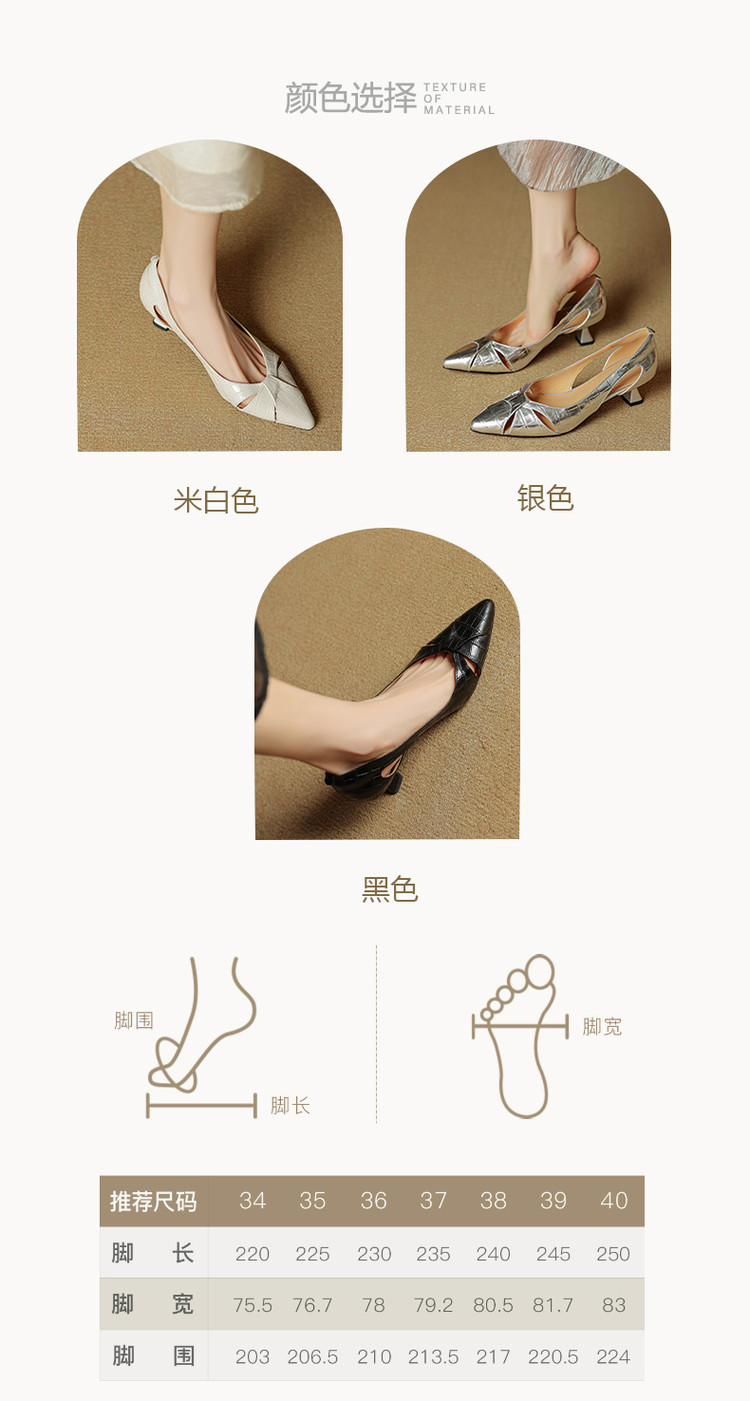 颜色选择 TEXTURE OF MATERIAL

米白色

银色

黑色

脚围

脚长

脚宽

| 推荐尺码 | 34 | 35 | 36 | 37 | 38 | 39 | 40 |
|---|---|---|---|---|---|---|---|
| 脚　长 | 220 | 225 | 230 | 235 | 240 | 245 | 250 |
| 脚　宽 | 75.5 | 76.7 | 78 | 79.2 | 80.5 | 81.7 | 83 |
| 脚　围 | 203 | 206.5 | 210 | 213.5 | 217 | 220.5 | 224 |