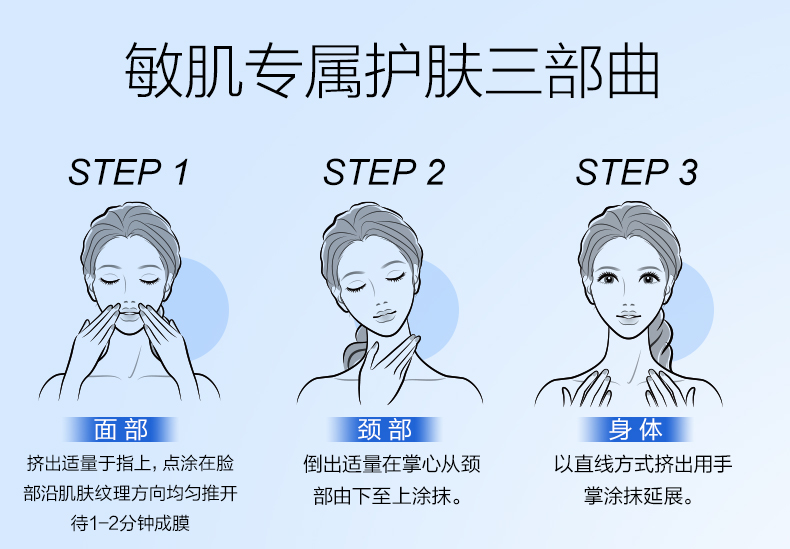 敏肌专属护肤三部曲

STEP 1

面部

挤出适量于指上，点涂在脸部沿肌肤纹理方向均匀推开待1-2分钟成膜

STEP 2

颈部

倒出适量在掌心从颈部由下至上涂抹。

STEP 3

身体

以直线方式挤出用手掌涂抹延展。