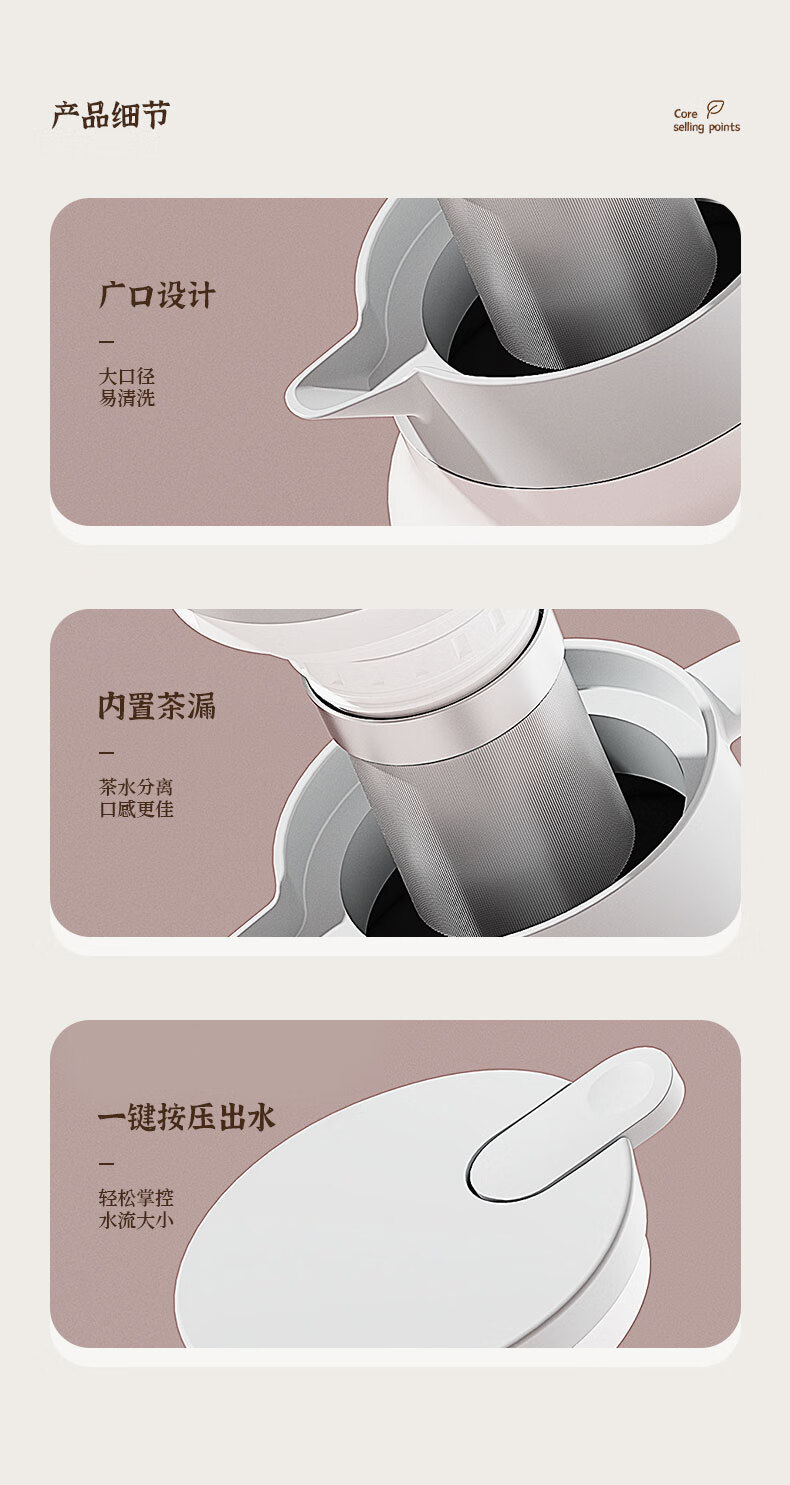 产品细节

Core selling points

广口设计

—

大口径
易清洗

内置茶漏

—

茶水分离
口感更佳

一键按压出水

—

轻松掌控
水流大小