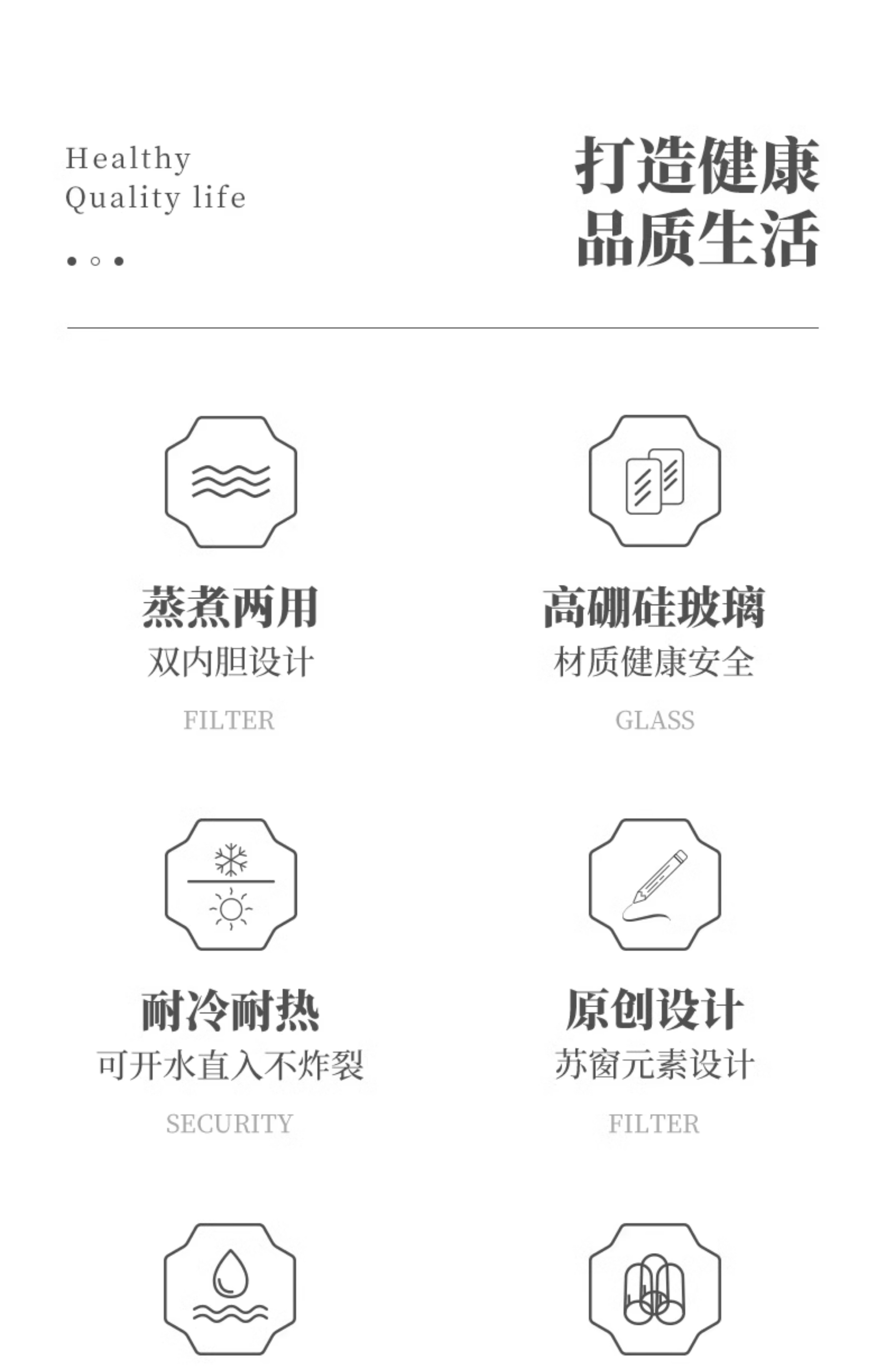 Healthy
Quality life

打造健康
品质生活

蒸煮两用
双内胆设计
FILTER

高硼硅玻璃
材质健康安全
GLASS

耐冷耐热
可开水直入不炸裂
SECURITY

原创设计
苏窗元素设计
FILTER