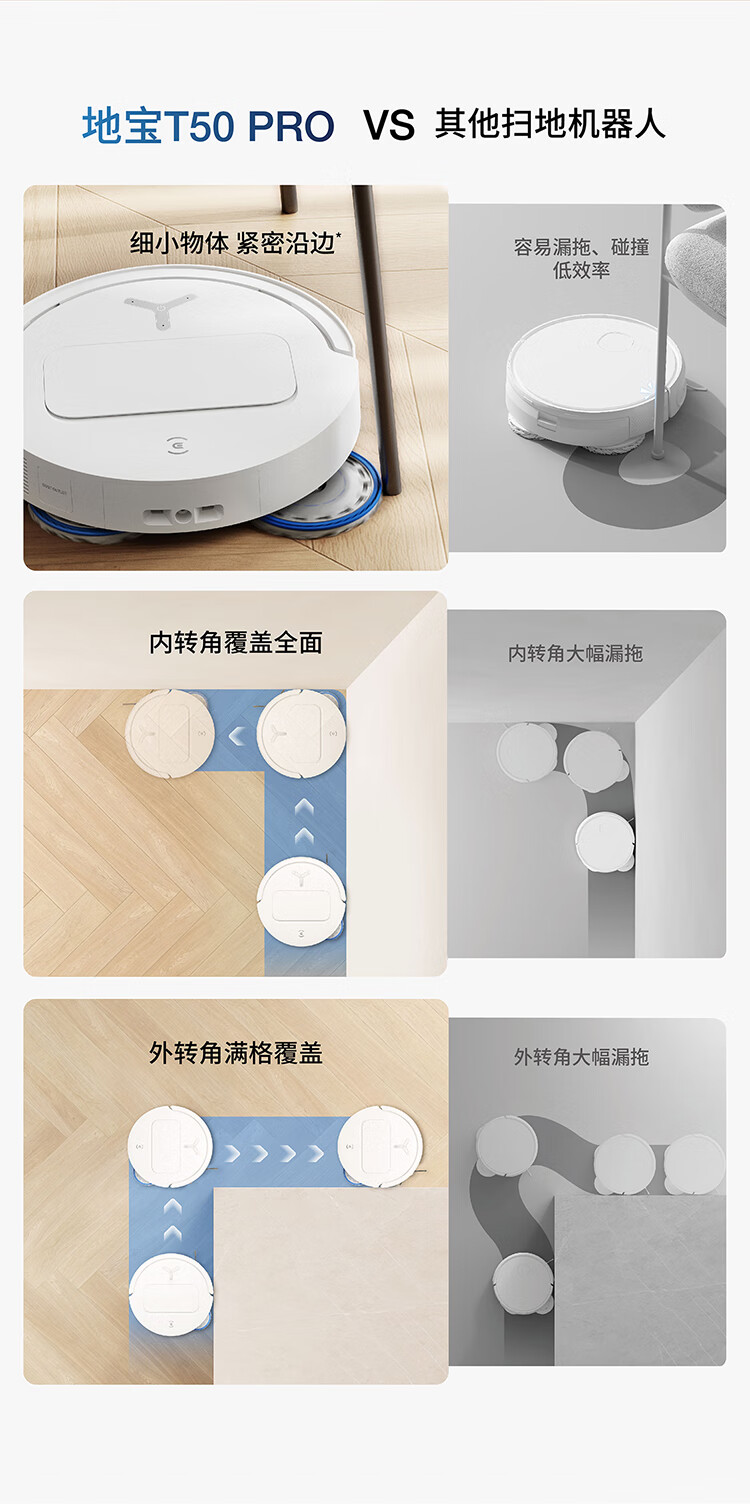 地宝T50 PRO VS 其他扫地机器人

细小物体 紧密沿边*

容易漏拖、碰撞
低效率

内转角覆盖全面

内转角大幅漏拖

外转角满格覆盖

外转角大幅漏拖