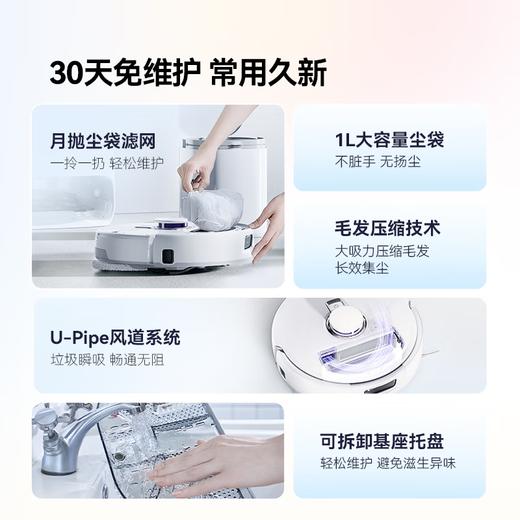 30天免维护 常用久新

月抛尘袋滤网
一拎一扔 轻松维护

1L大容量尘袋
不脏手 无扬尘

毛发压缩技术
大吸力压缩毛发
长效集尘

U-Pipe风道系统
垃圾瞬吸 畅通无阻

可拆卸基座托盘
轻松维护 避免滋生异味