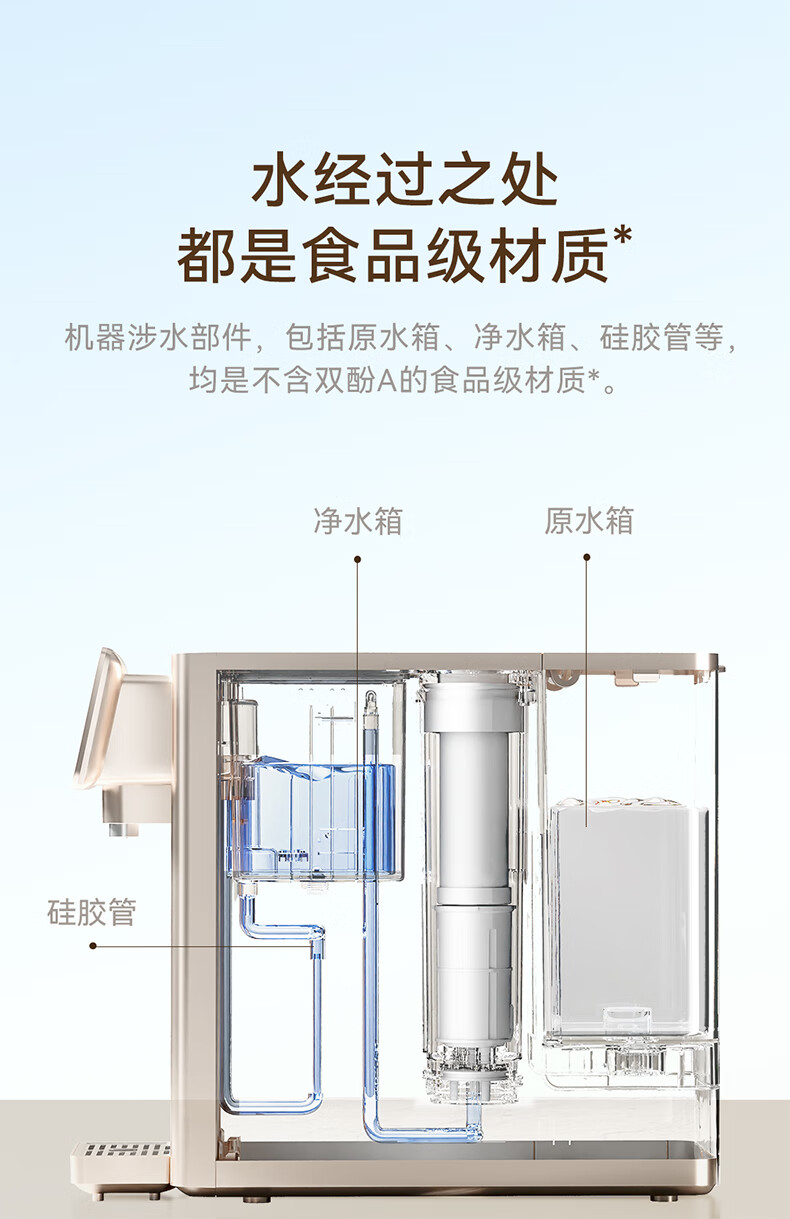 水经过之处
都是食品级材质*

机器涉水部件，包括原水箱、净水箱、硅胶管等，均是不含双酚A的食品级材质*。

净水箱

原水箱

硅胶管