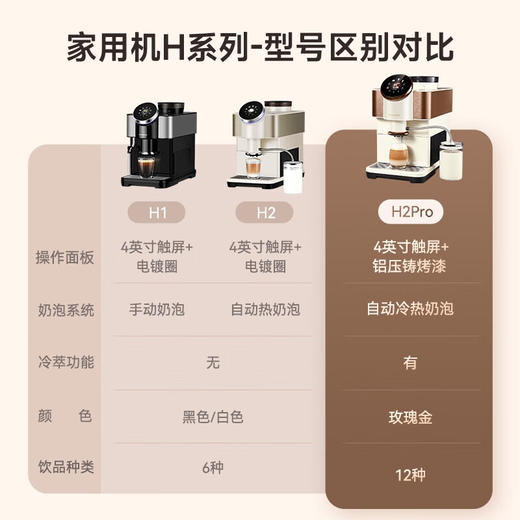 家用机H系列-型号区别对比

|  | H1 | H2 | H2Pro |
|---|---|---|---|
| 操作面板 | 4英寸触屏+电镀圈 | 4英寸触屏+电镀圈 | 4英寸触屏+铝压铸烤漆 |
| 奶泡系统 | 手动奶泡 | 自动热奶泡 | 自动冷热奶泡 |
| 冷萃功能 | 无 | 无 | 有 |
| 颜　色 | 黑色/白色 | 黑色/白色 | 玫瑰金 |
| 饮品种类 | 6种 | 6种 | 12种 |