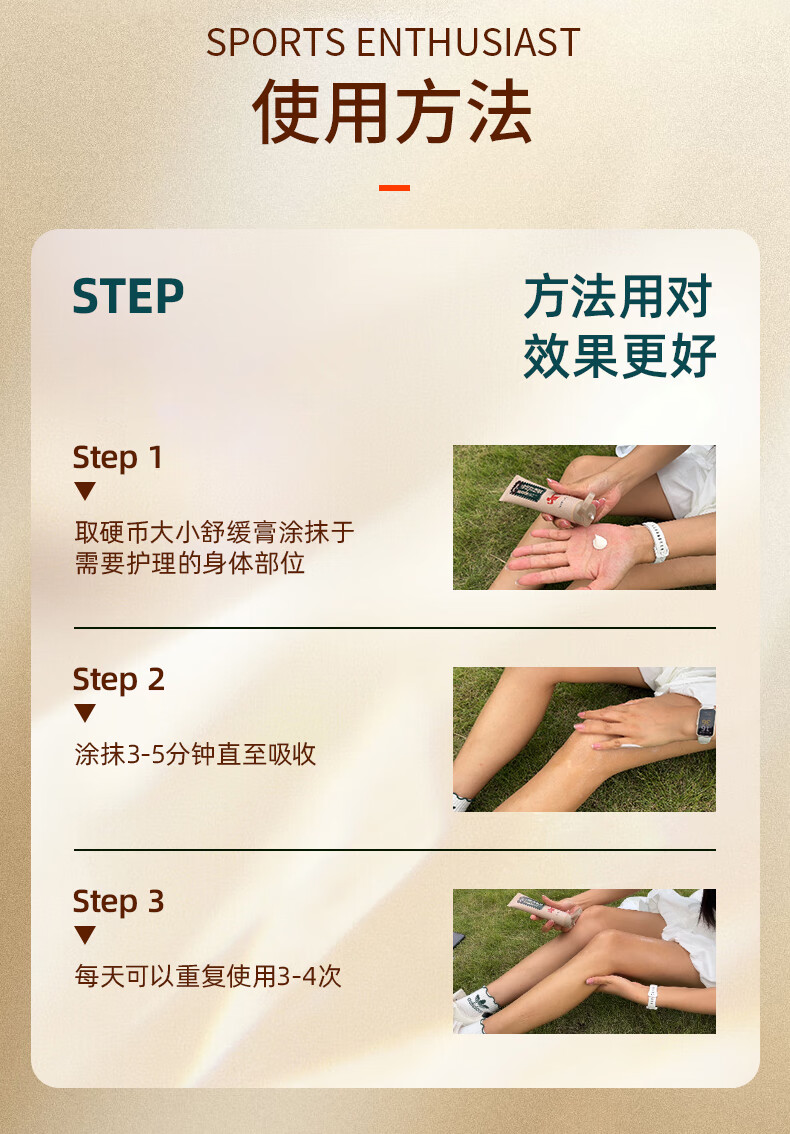 SPORTS ENTHUSIAST
使用方法

STEP

方法用对
效果更好

Step 1
▼
取硬币大小舒缓膏涂抹于需要护理的身体部位

Step 2
▼
涂抹3-5分钟直至吸收

Step 3
▼
每天可以重复使用3-4次