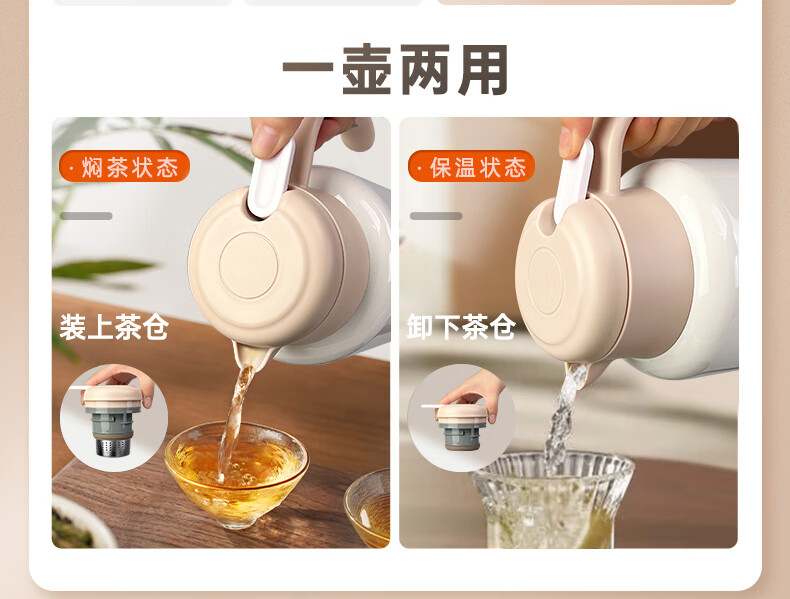 一壶两用

· 焖茶状态

装上茶仓

· 保温状态

卸下茶仓