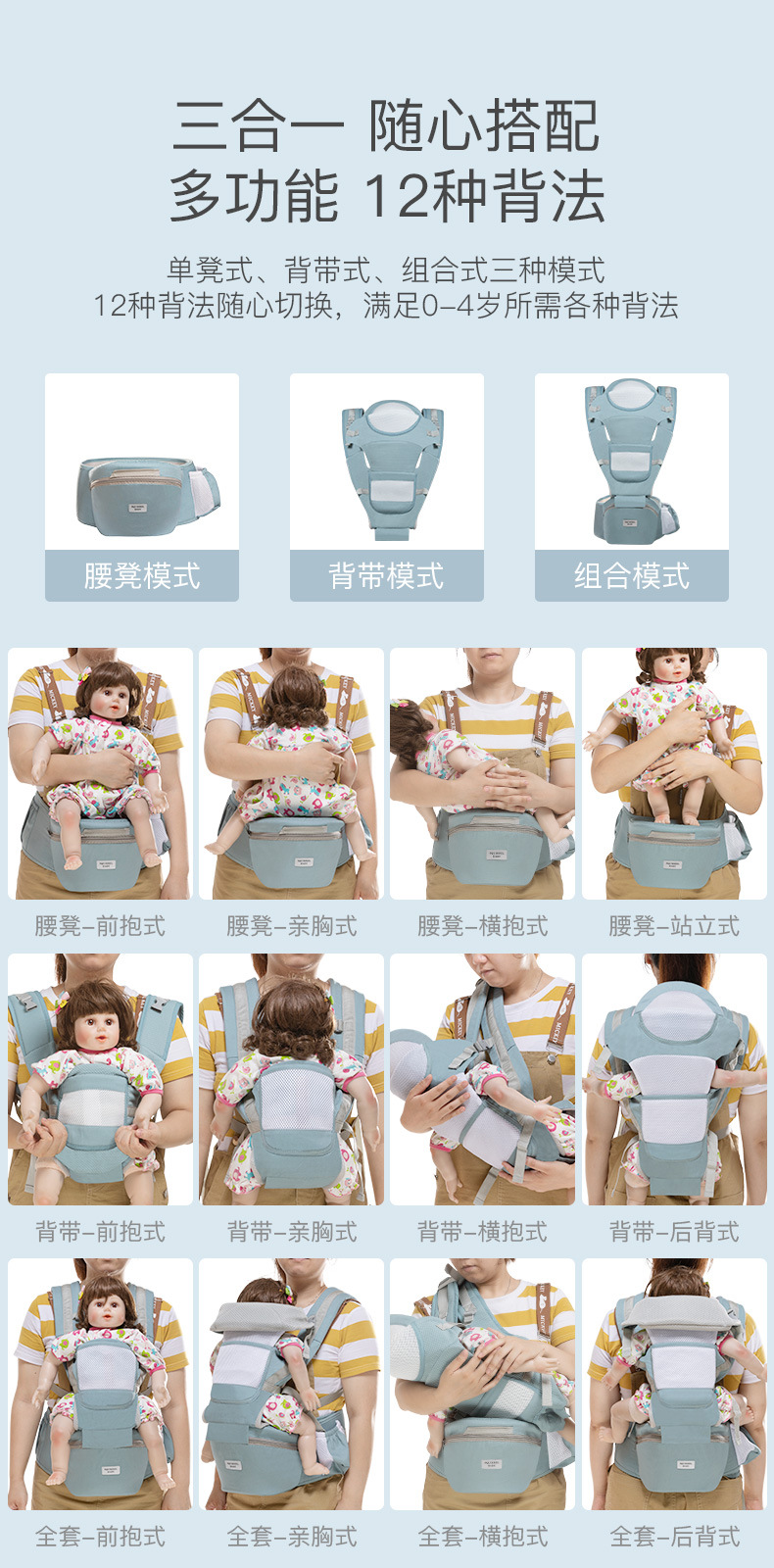 三合一 随心搭配
多功能 12种背法

单凳式、背带式、组合式三种模式
12种背法随心切换，满足0-4岁所需各种背法

腰凳模式

背带模式

组合模式

腰凳-前抱式

腰凳-亲胸式

腰凳-横抱式

腰凳-站立式

背带-前抱式

背带-亲胸式

背带-横抱式

背带-后背式

全套-前抱式

全套-亲胸式

全套-横抱式

全套-后背式