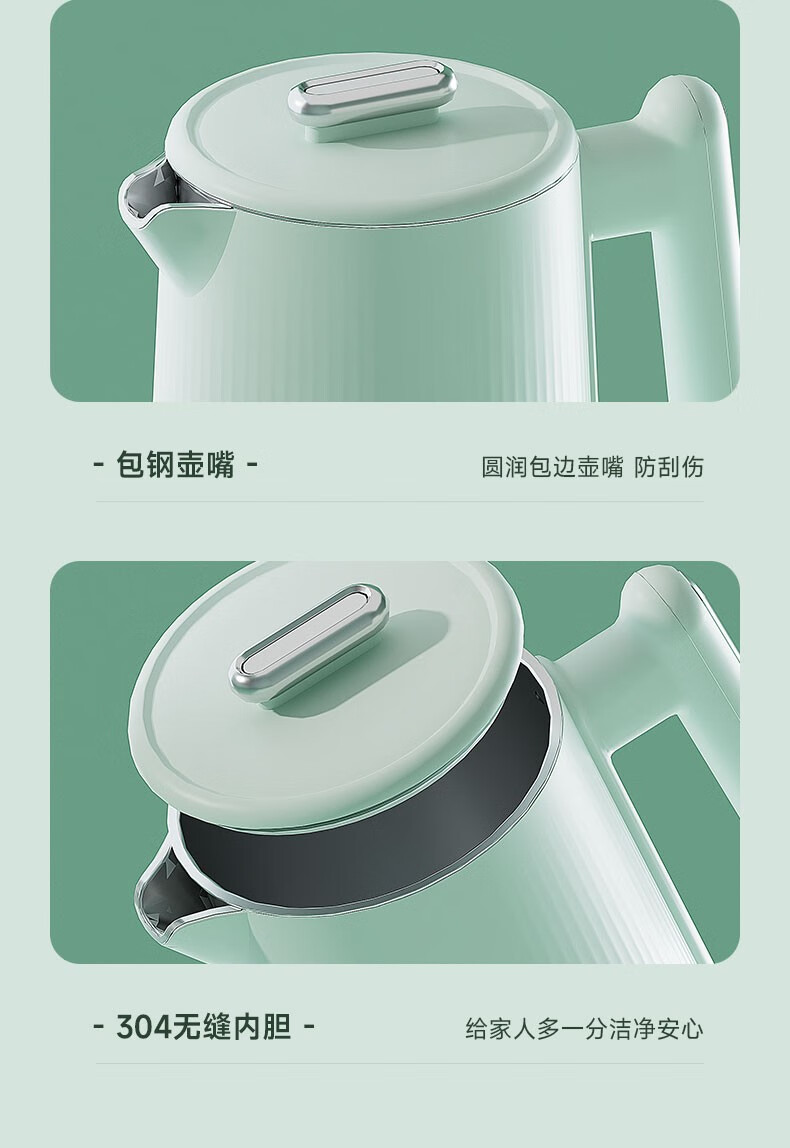 - 包钢壶嘴 -

圆润包边壶嘴 防刮伤

- 304无缝内胆 -

给家人多一分洁净安心