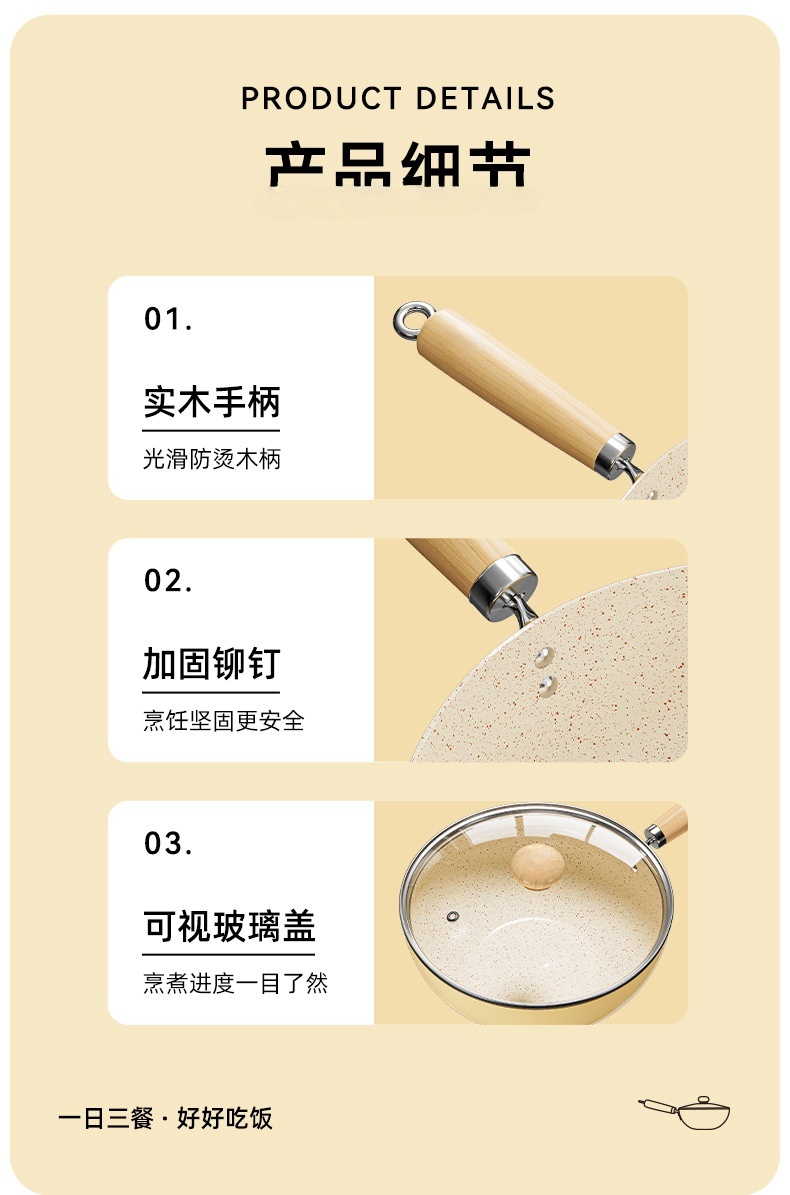 PRODUCT DETAILS

产品细节

01.

实木手柄

光滑防烫木柄

02.

加固铆钉

烹饪坚固更安全

03.

可视玻璃盖

烹煮进度一目了然

一日三餐 · 好好吃饭