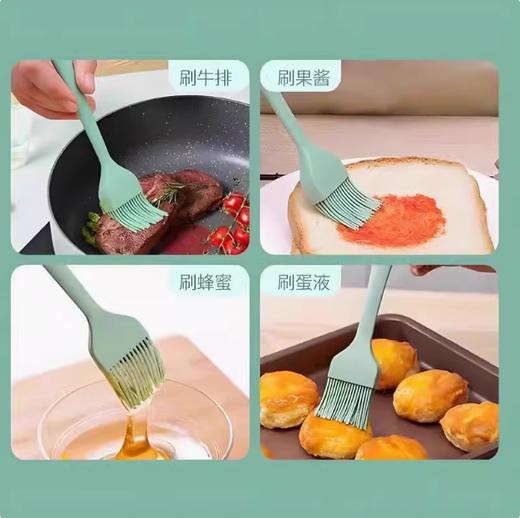 刷牛排

刷果酱

刷蜂蜜

刷蛋液