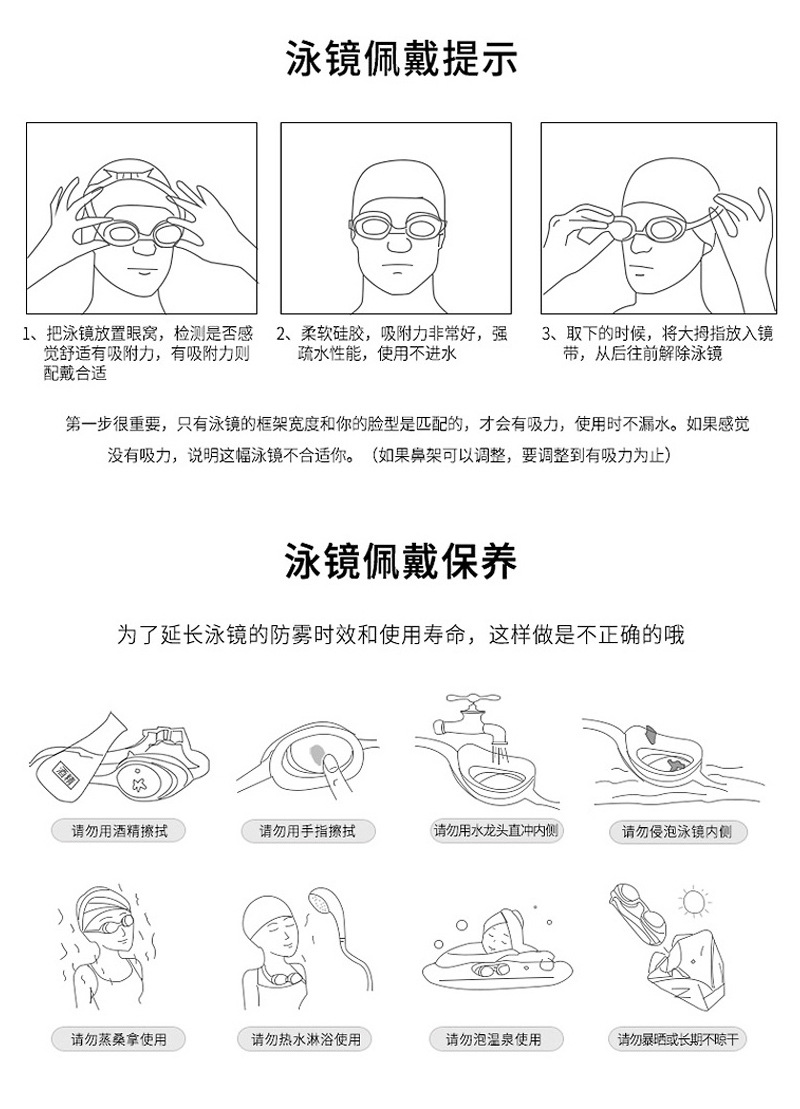 泳镜佩戴提示

1、把泳镜放置眼窝，检测是否感觉舒适有吸附力，有吸附力则配戴合适

2、柔软硅胶，吸附力非常好，强疏水性能，使用不进水

3、取下的时候，将大拇指放入镜带，从后往前解除泳镜

第一步很重要，只有泳镜的框架宽度和你的脸型是匹配的，才会有吸力，使用时不漏水。如果感觉没有吸力，说明这幅泳镜不合适你。（如果鼻架可以调整，要调整到有吸力为止）

泳镜佩戴保养

为了延长泳镜的防雾时效和使用寿命，这样做是不正确的哦

酒精

请勿用酒精擦拭

请勿用手指擦拭

请勿用水龙头直冲内侧

请勿侵泡泳镜内侧

请勿蒸桑拿使用

请勿热水淋浴使用

请勿泡温泉使用

请勿暴晒或长期不晾干