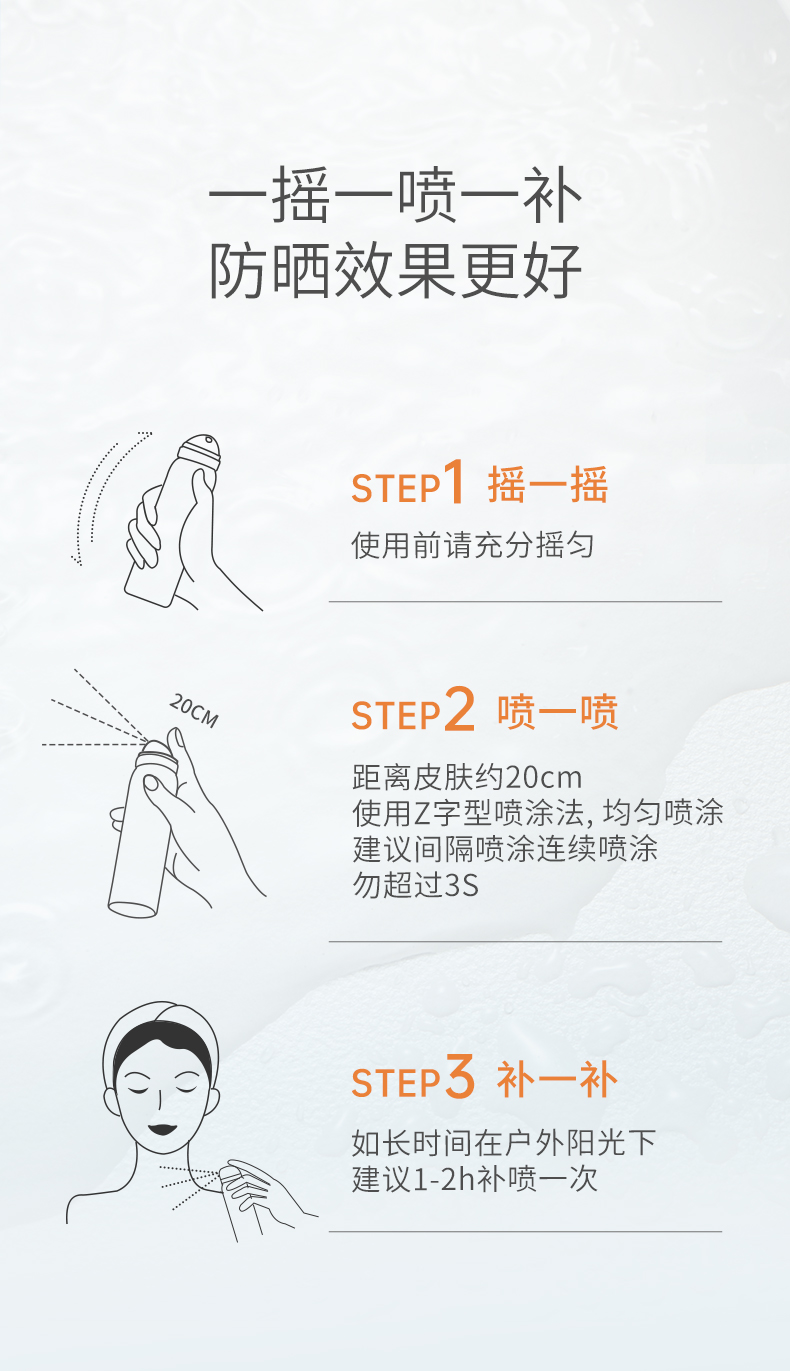 一摇一喷一补
防晒效果更好

STEP1 摇一摇
使用前请充分摇匀

20CM

STEP2 喷一喷
距离皮肤约20cm
使用Z字型喷涂法, 均匀喷涂
建议间隔喷涂连续喷涂
勿超过3S

STEP3 补一补
如长时间在户外阳光下
建议1-2h补喷一次