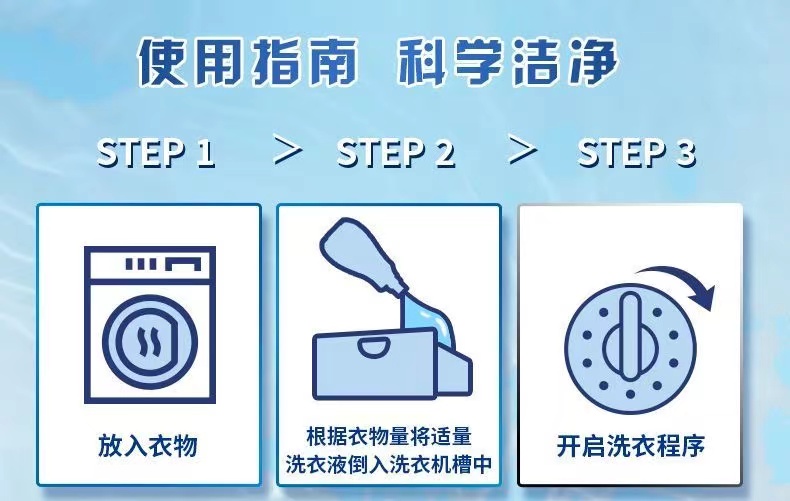 使用指南 科学洁净

STEP 1 > STEP 2 > STEP 3

放入衣物

根据衣物量将适量洗衣液倒入洗衣机槽中

开启洗衣程序