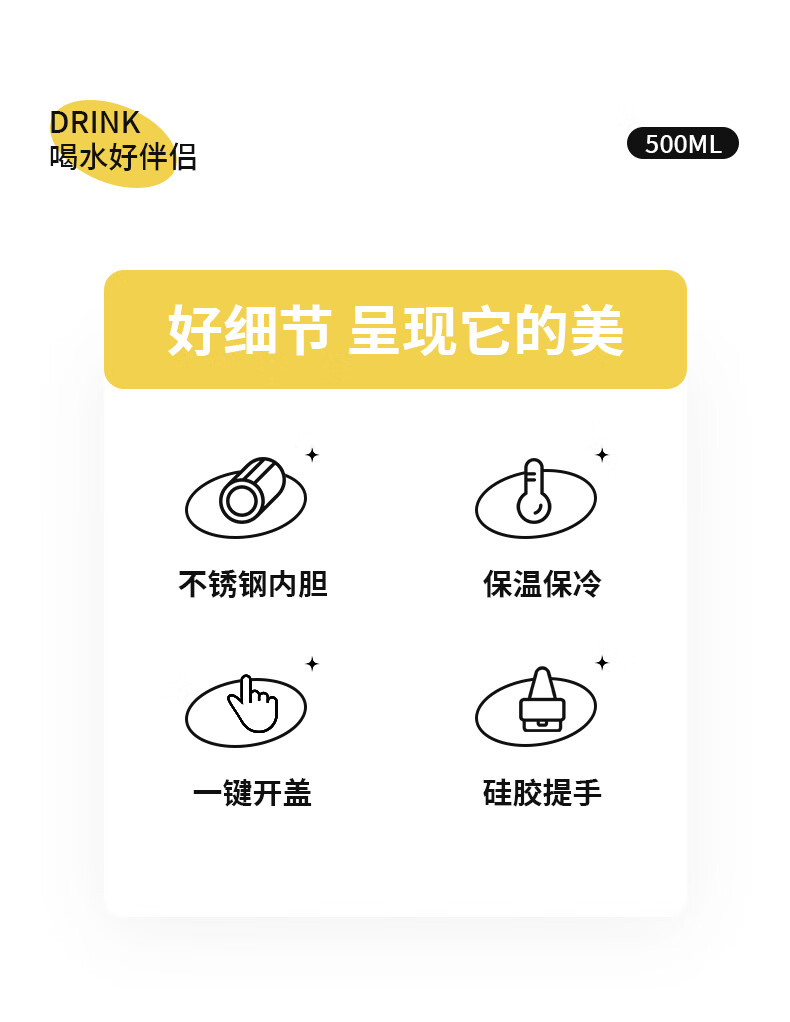 DRINK
喝水好伴侣

500ML

好细节 呈现它的美

不锈钢内胆

保温保冷

一键开盖

硅胶提手