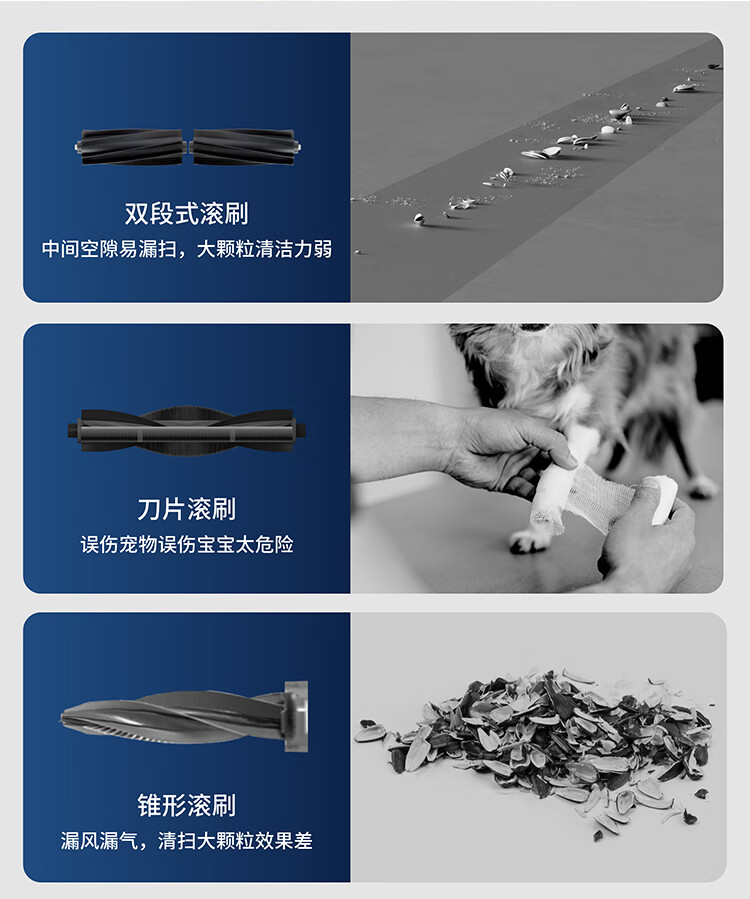 双段式滚刷
中间空隙易漏扫，大颗粒清洁力弱

刀片滚刷
误伤宠物误伤宝宝太危险

锥形滚刷
漏风漏气，清扫大颗粒效果差