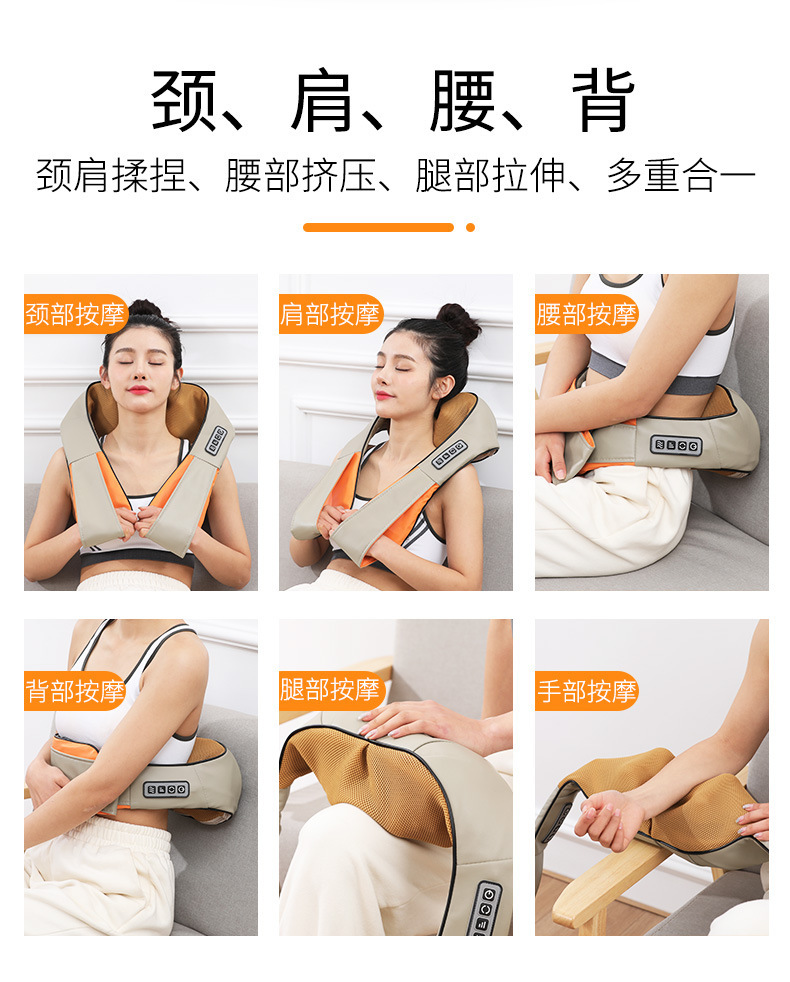 颈、肩、腰、背

颈肩揉捏、腰部挤压、腿部拉伸、多重合一

颈部按摩

肩部按摩

腰部按摩

背部按摩

腿部按摩

手部按摩