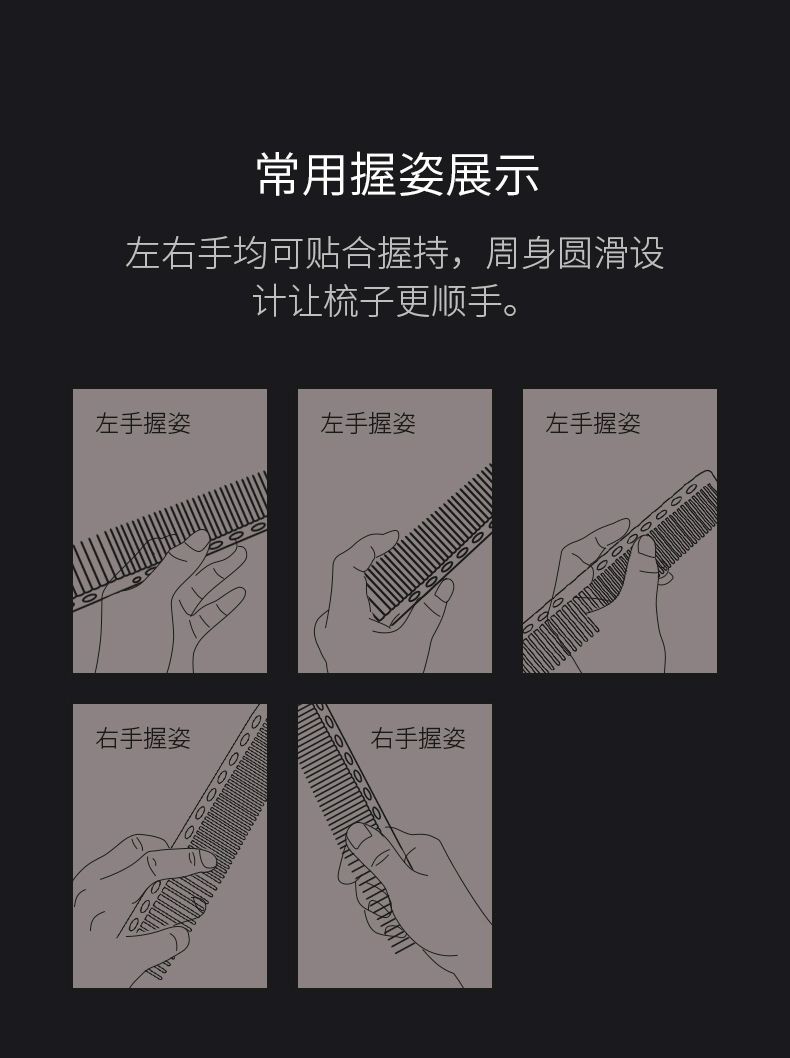 常用握姿展示

左右手均可贴合握持，周身圆滑设计让梳子更顺手。

左手握姿

左手握姿

左手握姿

右手握姿

右手握姿