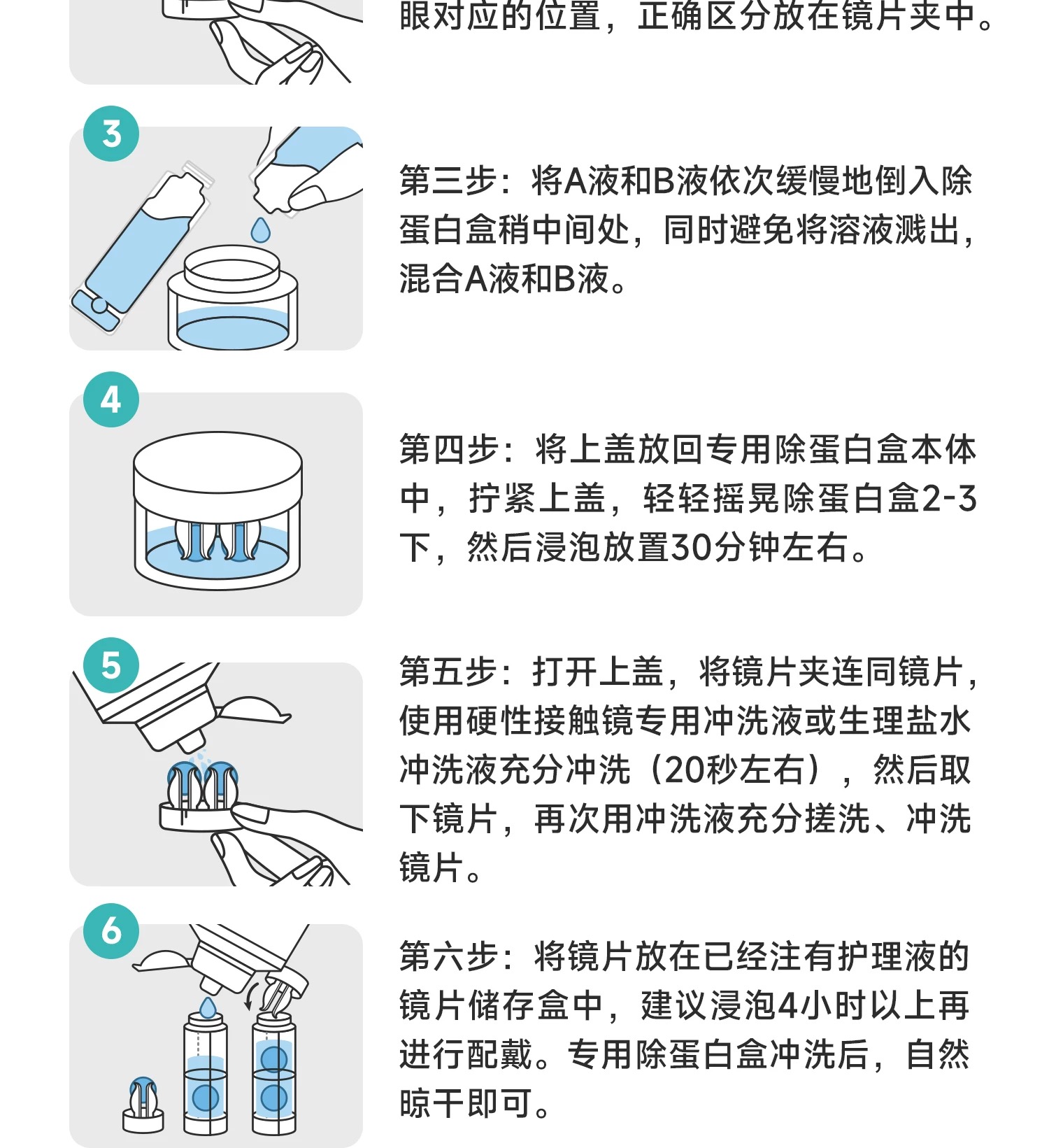 眼对应的位置，正确区分放在镜片夹中。

3

第三步：将A液和B液依次缓慢地倒入除蛋白盒稍中间处，同时避免将溶液溅出，混合A液和B液。

4

第四步：将上盖放回专用除蛋白盒本体中，拧紧上盖，轻轻摇晃除蛋白盒2-3下，然后浸泡放置30分钟左右。

5

第五步：打开上盖，将镜片夹连同镜片，使用硬性接触镜专用冲洗液或生理盐水冲洗液充分冲洗（20秒左右），然后取下镜片，再次用冲洗液充分搓洗、冲洗镜片。

6

第六步：将镜片放在已经注有护理液的镜片储存盒中，建议浸泡4小时以上再进行配戴。专用除蛋白盒冲洗后，自然晾干即可。