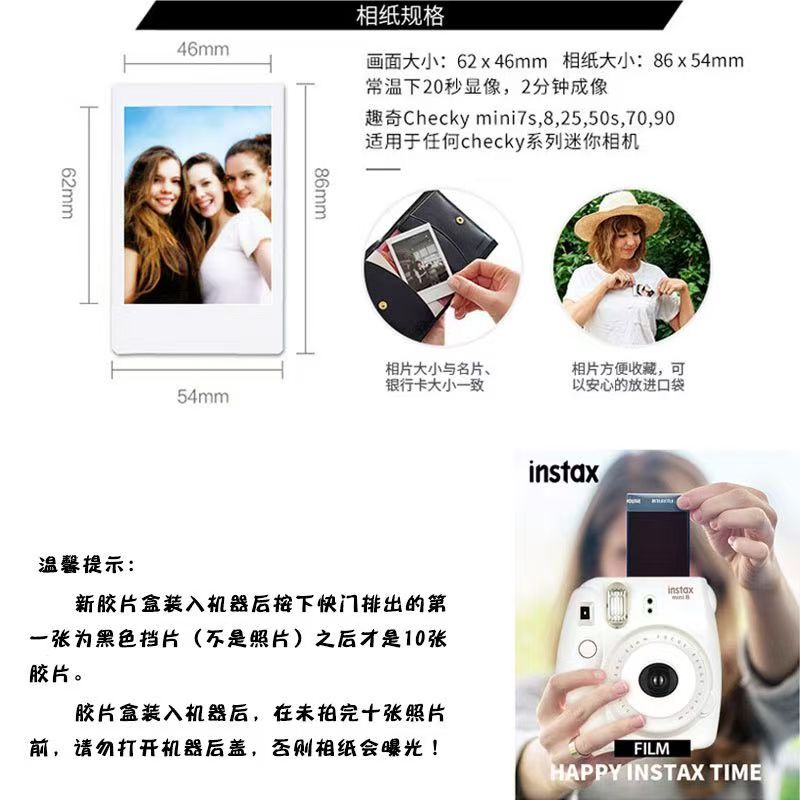 相纸规格

46mm

62mm

86mm

54mm

画面大小：62 x 46mm　相纸大小：86 x 54mm
常温下20秒显像，2分钟成像
趣奇Checky mini7s,8,25,50s,70,90
适用于任何checky系列迷你相机

相片大小与名片、银行卡大小一致

相片方便收藏，可以安心的放进口袋

温馨提示：

新胶片盒装入机器后按下快门排出的第一张为黑色挡片（不是照片）之后才是10张胶片。

胶片盒装入机器后，在未拍完十张照片前，请勿打开机器后盖，否则相纸会曝光！

instax

instax mini 8

FILM
HAPPY INSTAX TIME